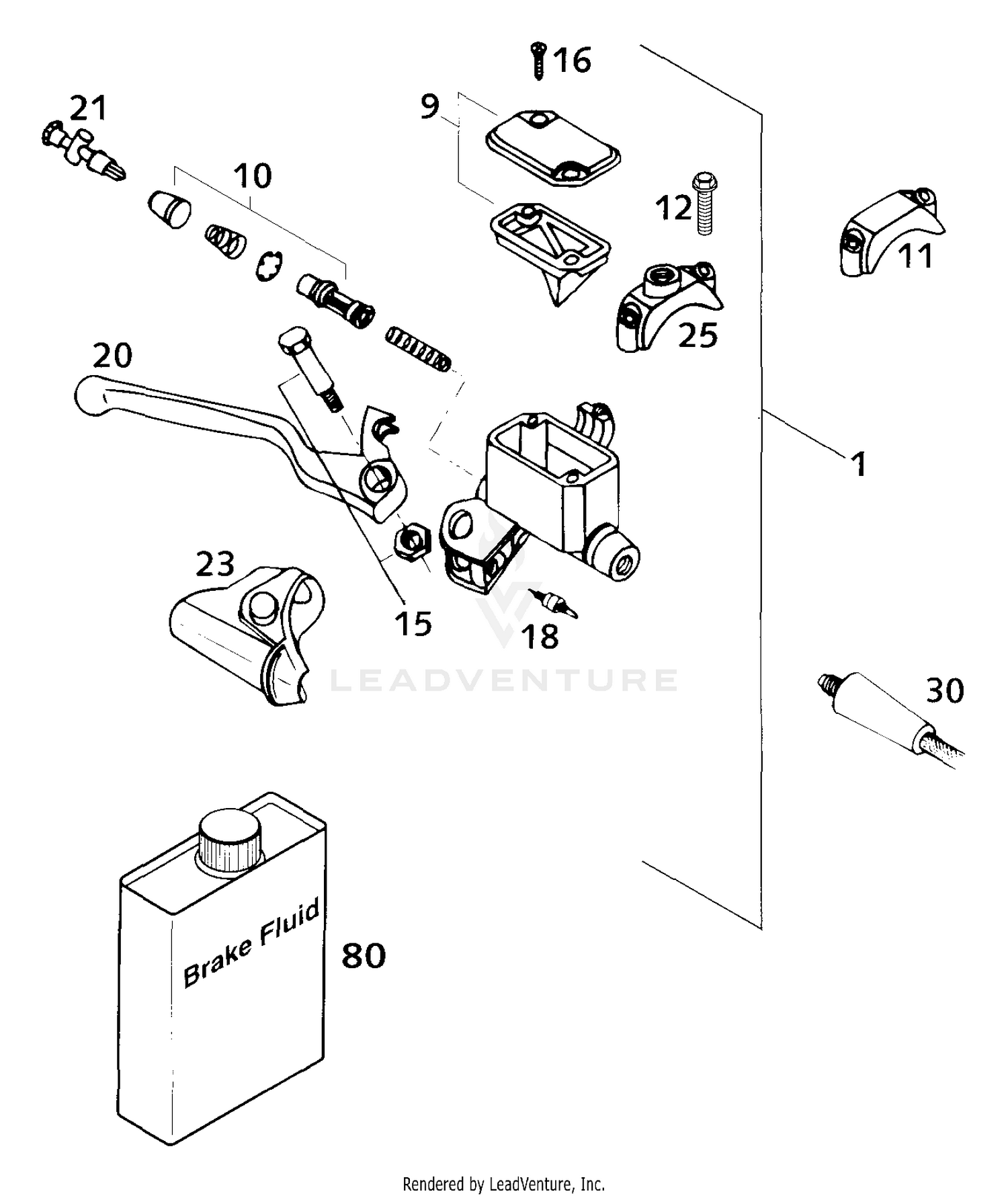 16
21
9
10
12
11
25
20
1
23
15
18
LEADVENTURE
30
Brake Fluid
80
Rendered by LeadVenture, Inc.