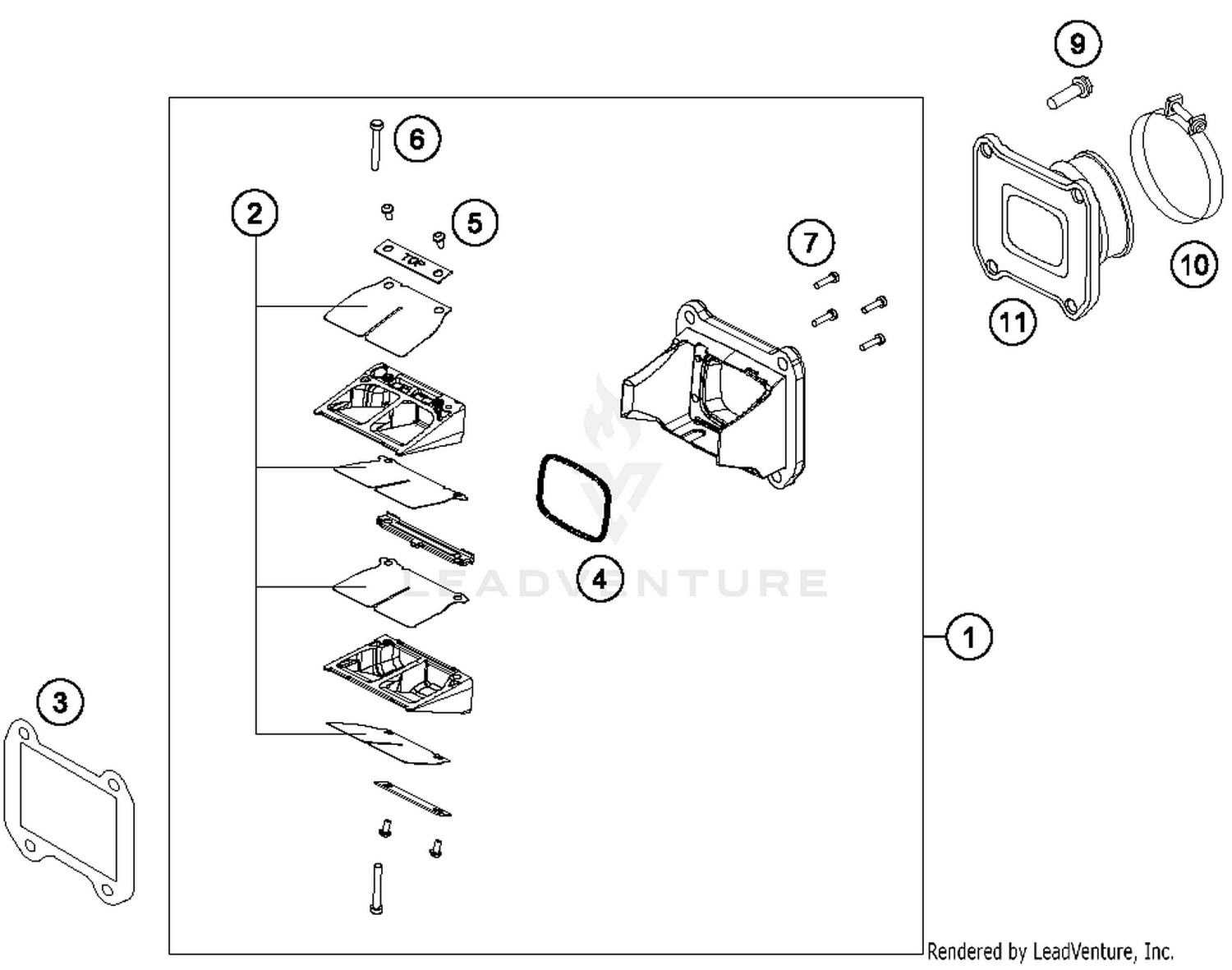 9

6

2

5

TOP

7

10

11

4

LEADVENTURE

1

3

Rendered by LeadVenture, Inc.