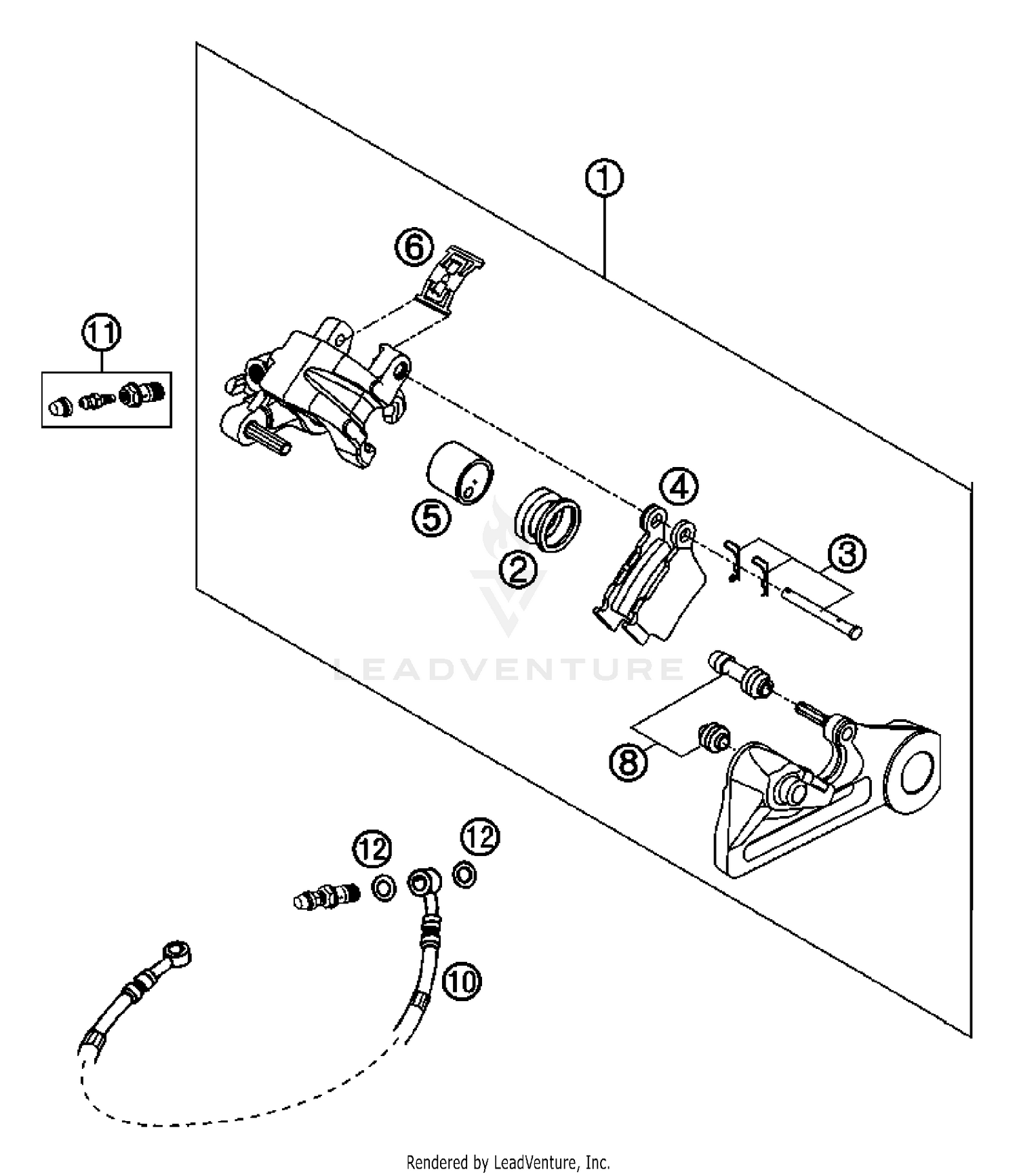 1

6

11

5

2

4

3

LEADVENTURE

8

12

12

10

Rendered by LeadVenture, Inc.