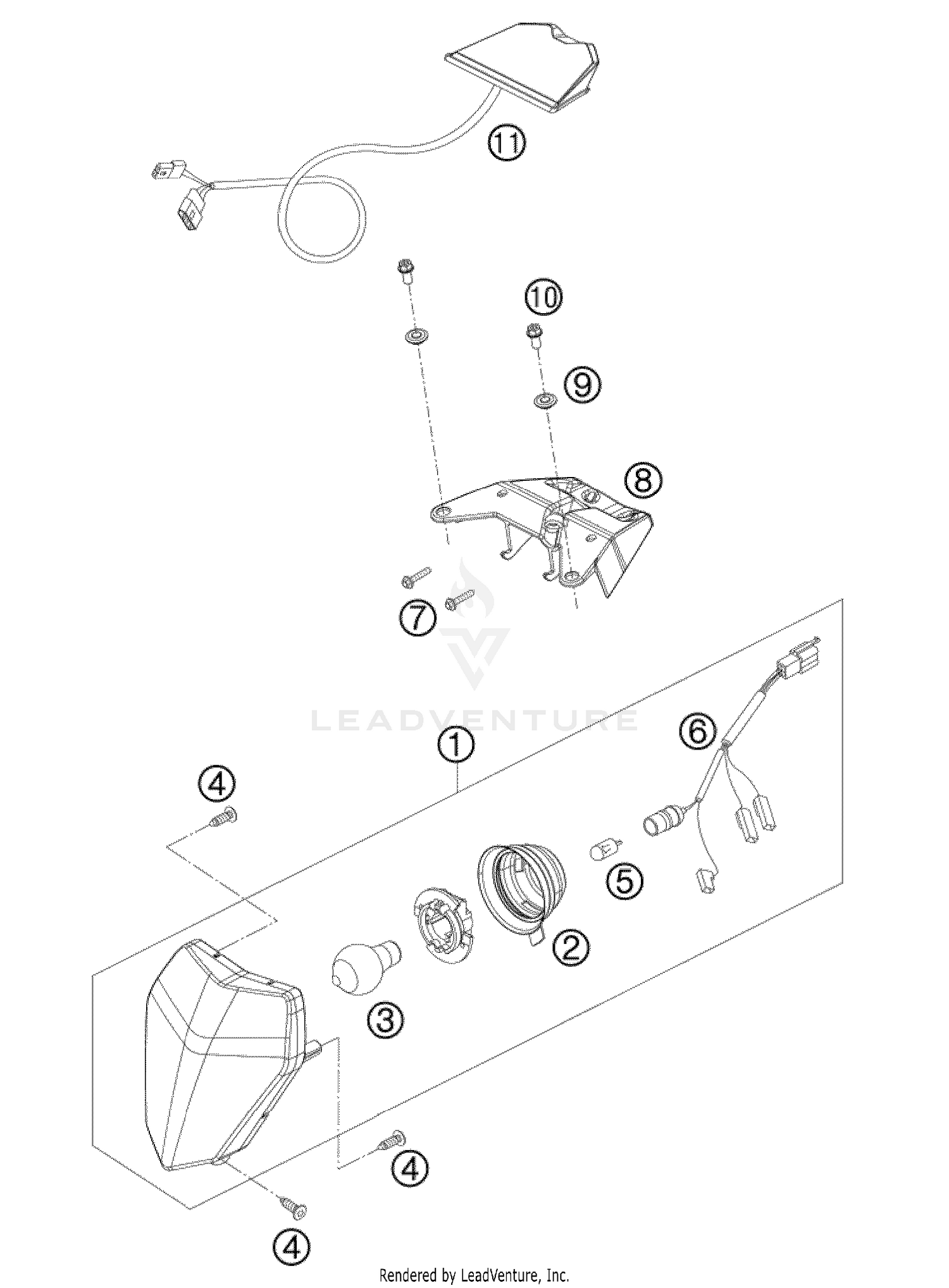 11

10

9

8

7

LEADVENTURE

1

6

4

5

2

3

4

4

Rendered by LeadVenture, Inc.