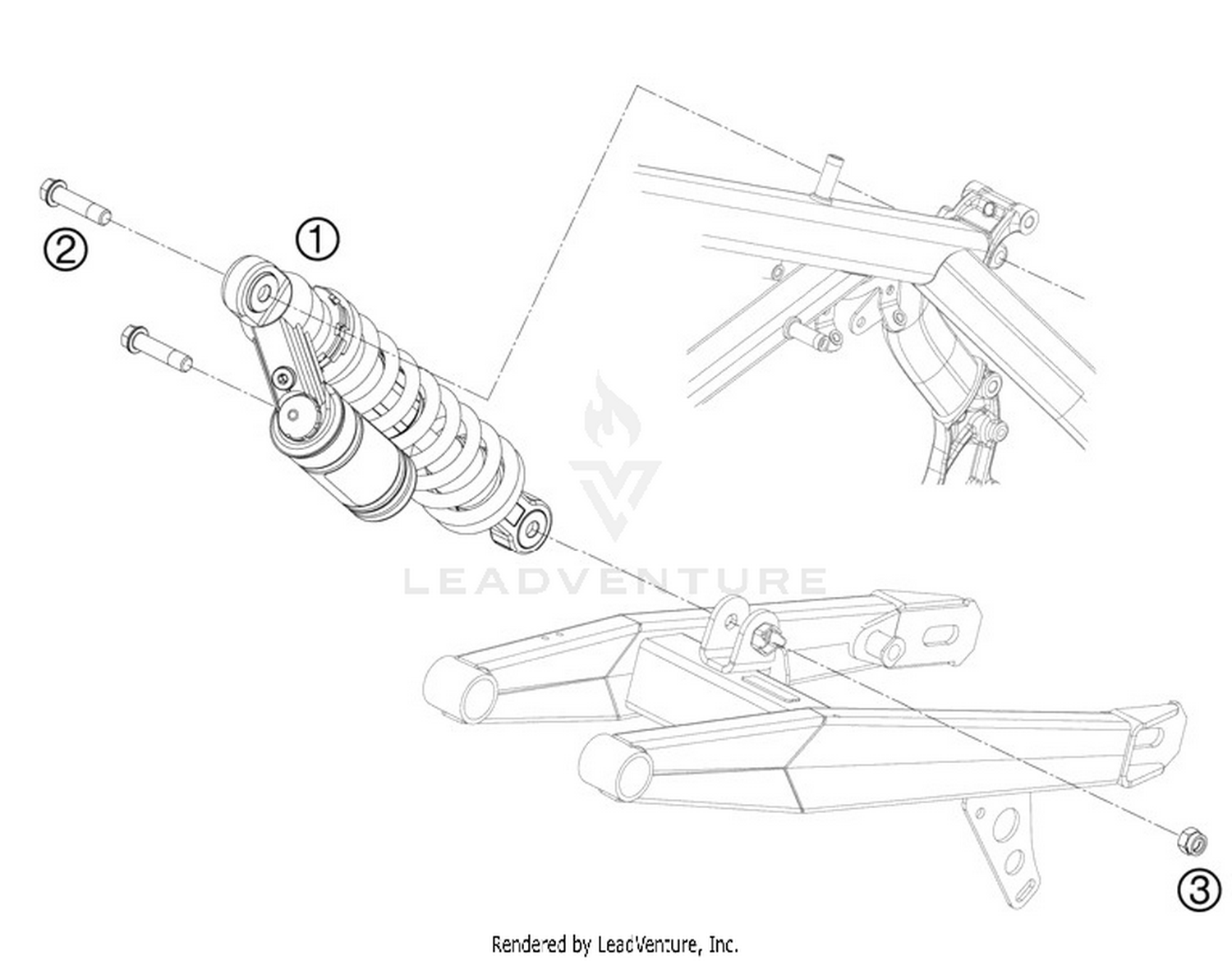 2

1

LEADVENTURE

3

Rendered by LeadVenture, Inc.