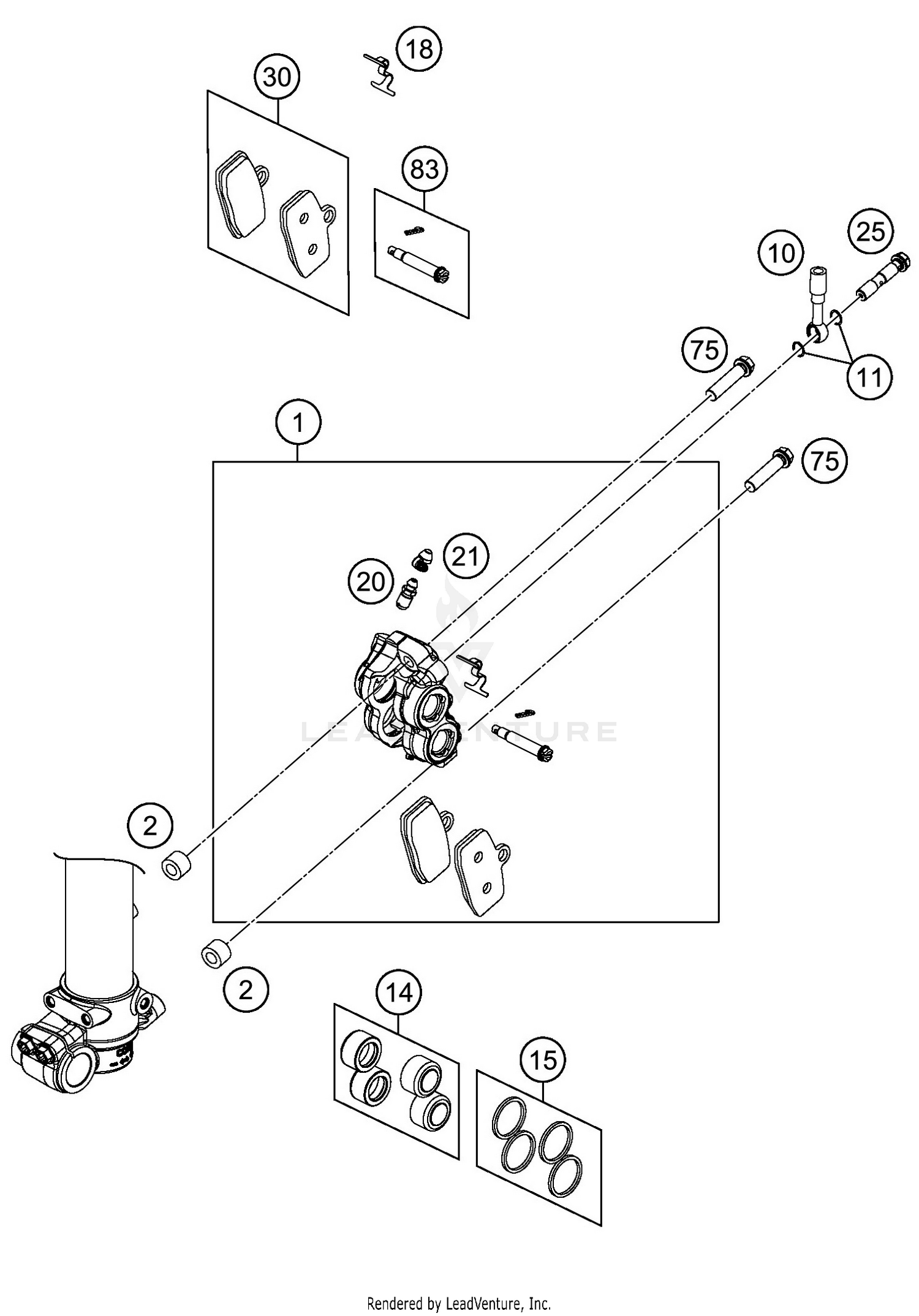 18
30
83
25
10
75
11
1
75
21
20
LEADVENTURE
2
2
14
15
Rendered by LeadVenture, Inc.