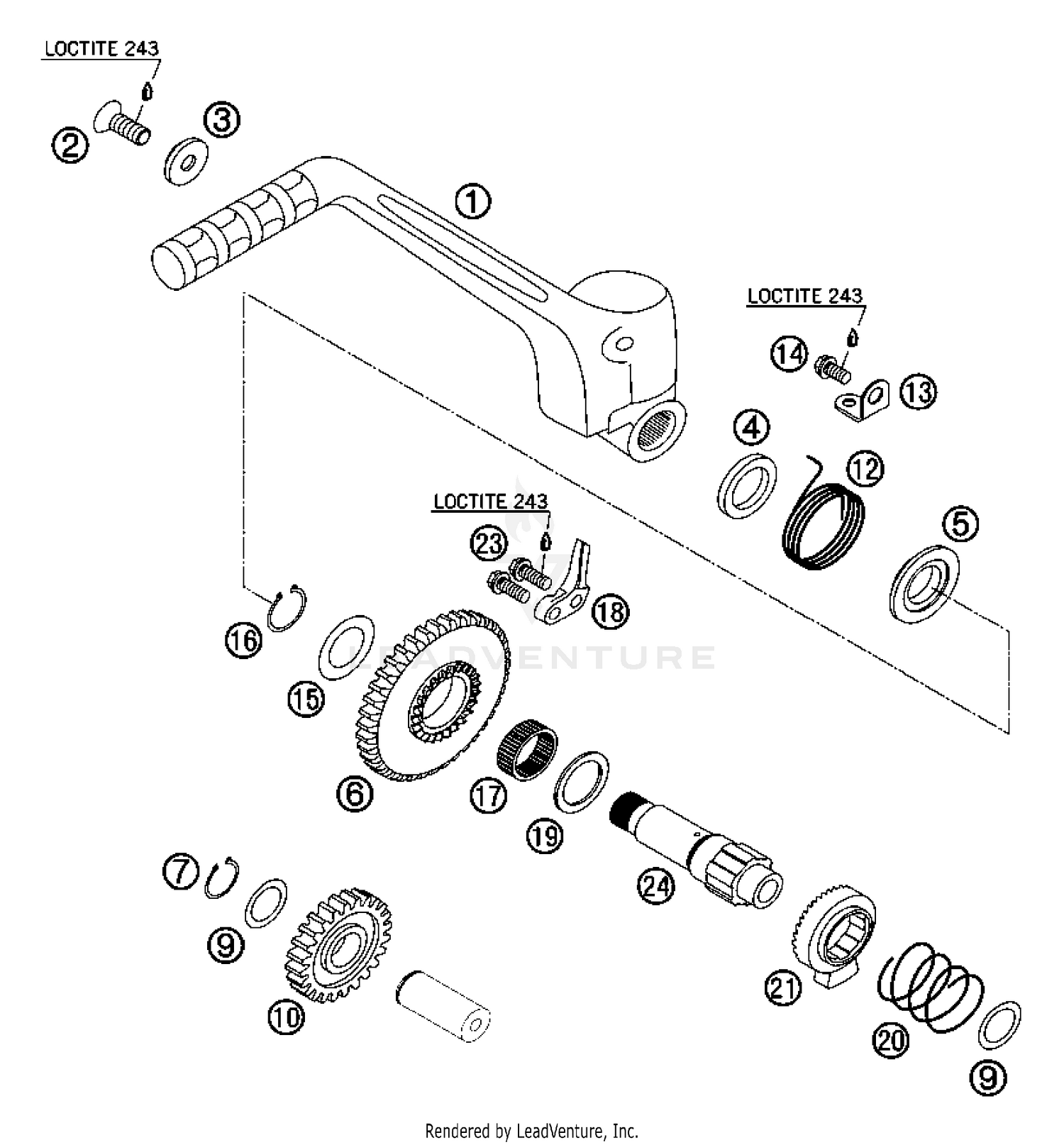 LOCTITE 243

2

3

1

LOCTITE 243

14

13

4

12

5

LOCTITE 243

23

18

16

15

LEADVENTURE

6

17

19

24

7

9

10

21

20

9

Rendered by LeadVenture, Inc.