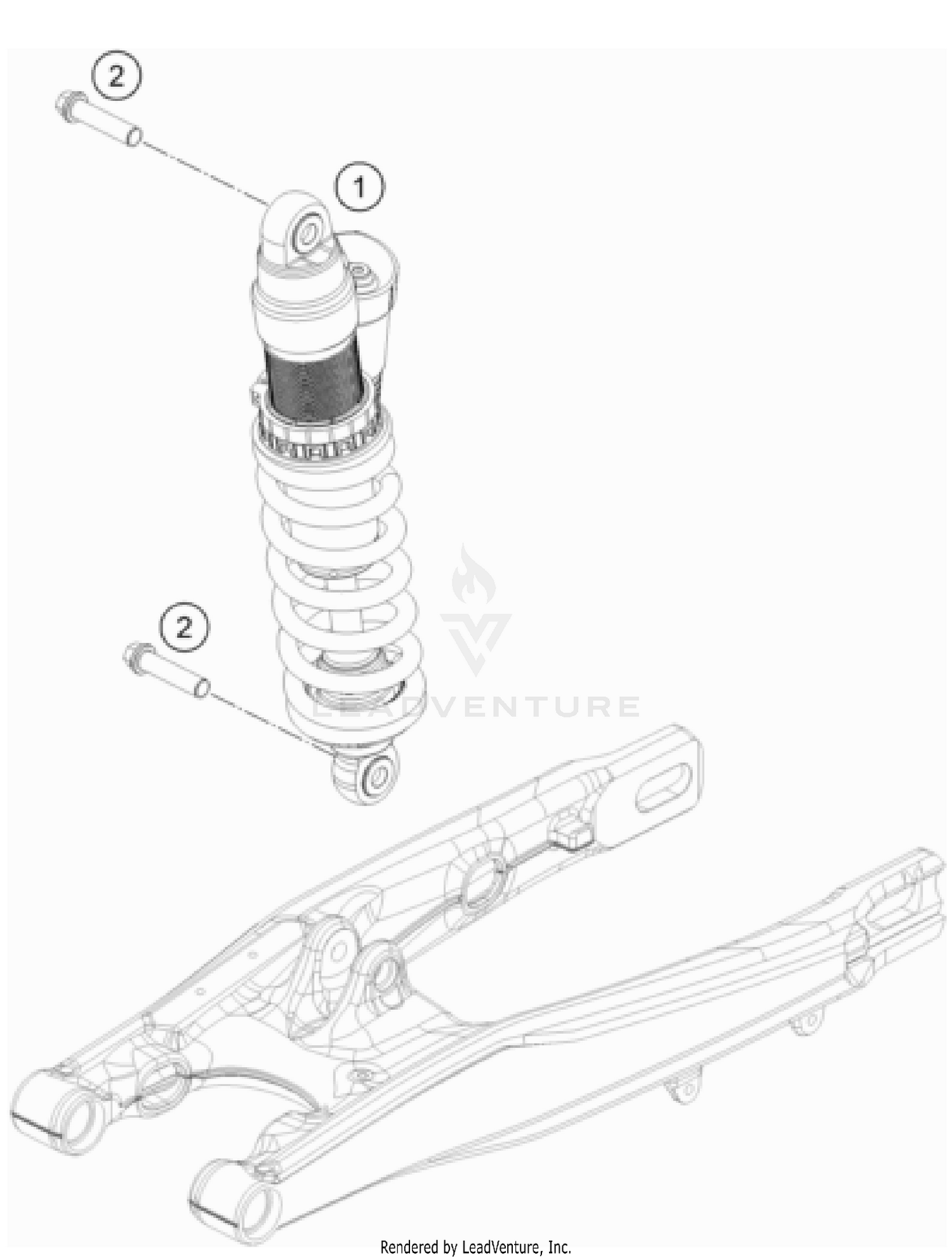 2

1

2

LEADVENTURE

Rendered by LeadVenture, Inc.