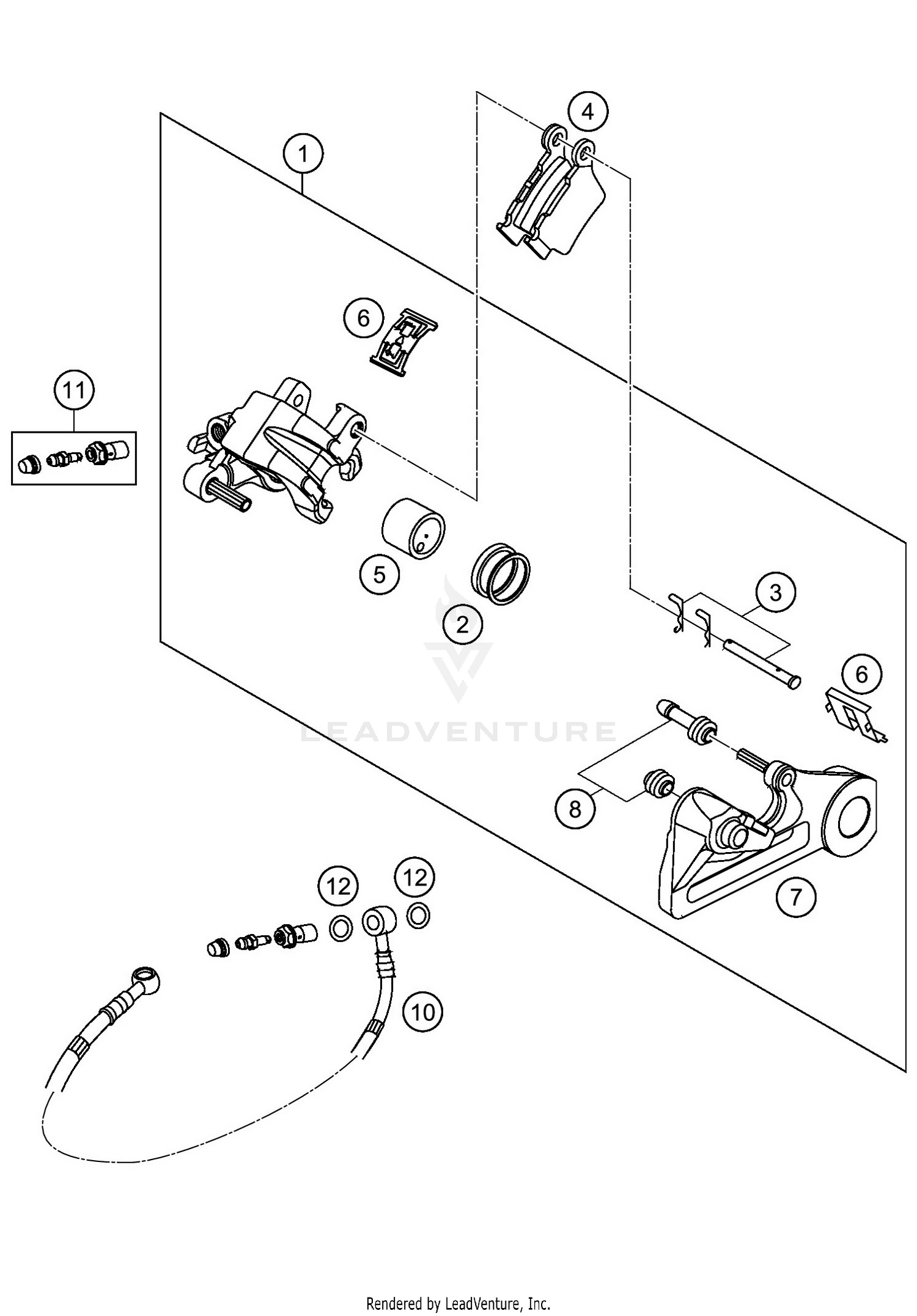 4
1
6
11
5
2
3
6
LEADVENTURE
8
7
12
12
10
Rendered by LeadVenture, Inc.