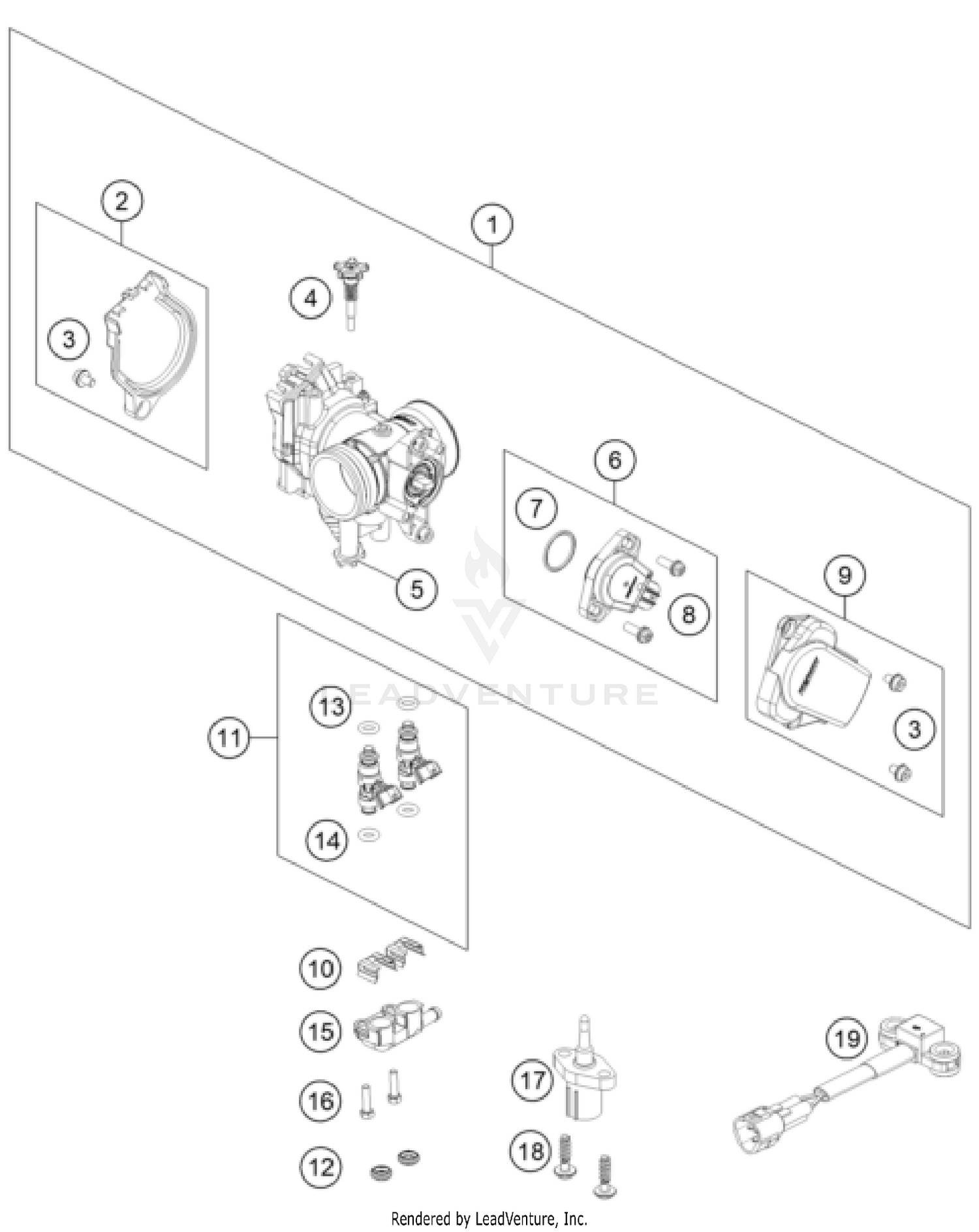 2

1

4

3

5

6

7

8

9

3

LEADVENTURE

13

11

14

10

15

16

12

17

18

19

Rendered by LeadVenture, Inc.