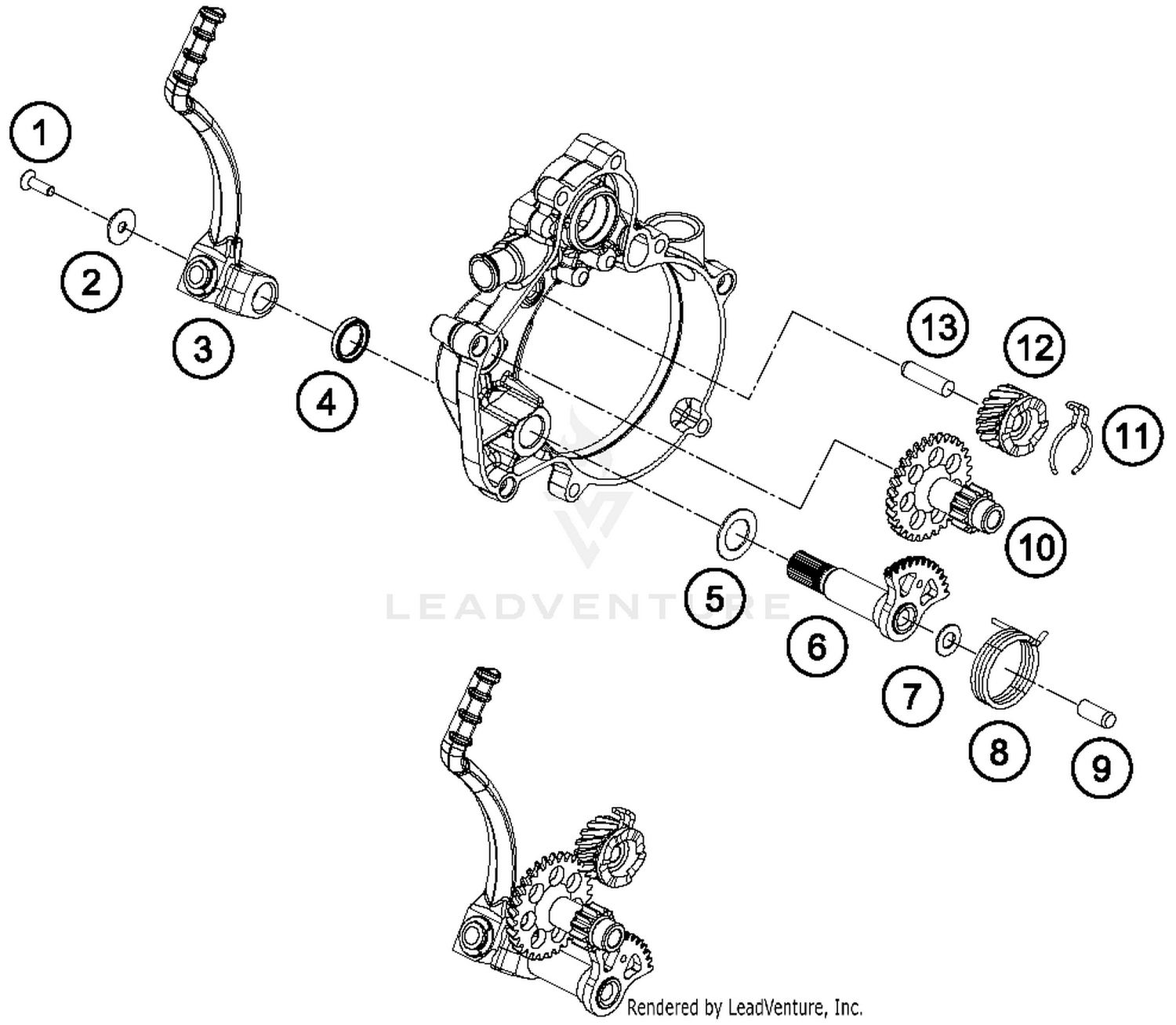 1
2
3
4
13
12
11
10
5
6
7
8
9
LEADVENTURE
Rendered by LeadVenture, Inc.