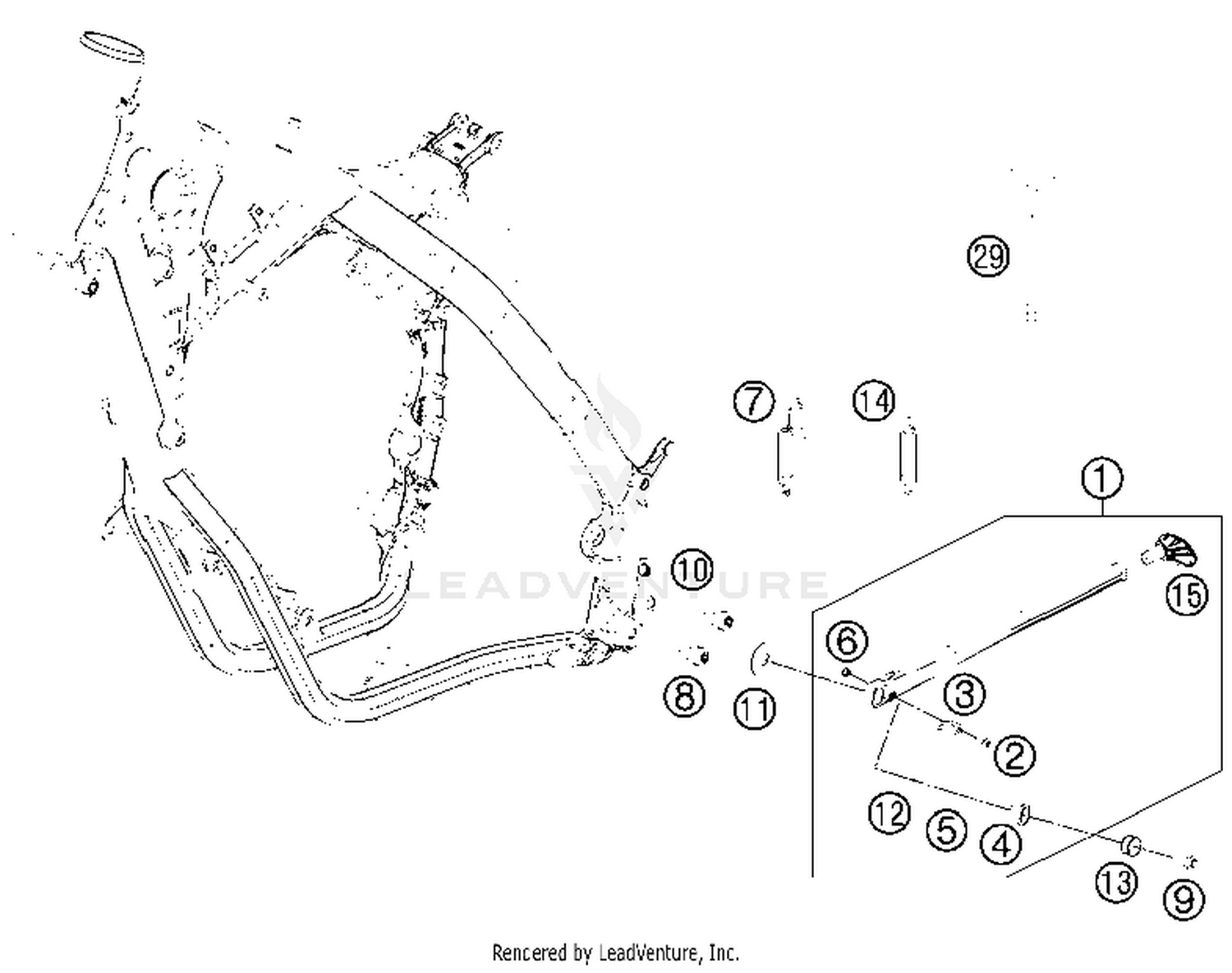 29

7

14

1

10

15

LEADVENTURE

6

3

8

11

2

12

5

4

13

9

Rencered by LeadVenture, Inc.