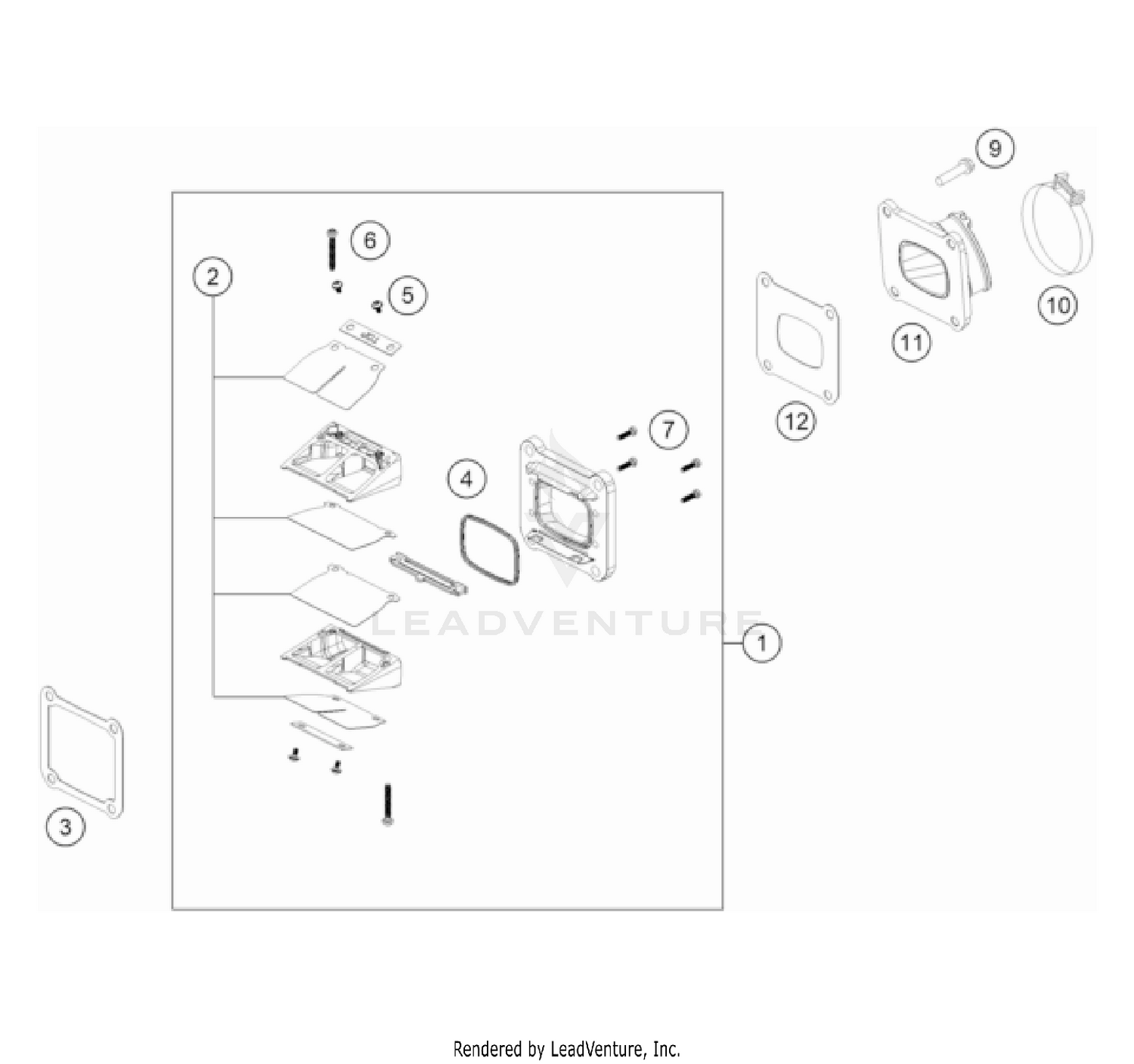 9

6

2

5

10

11

12

7

4

LEADVENTURE

1

3

Rendered by LeadVenture, Inc.