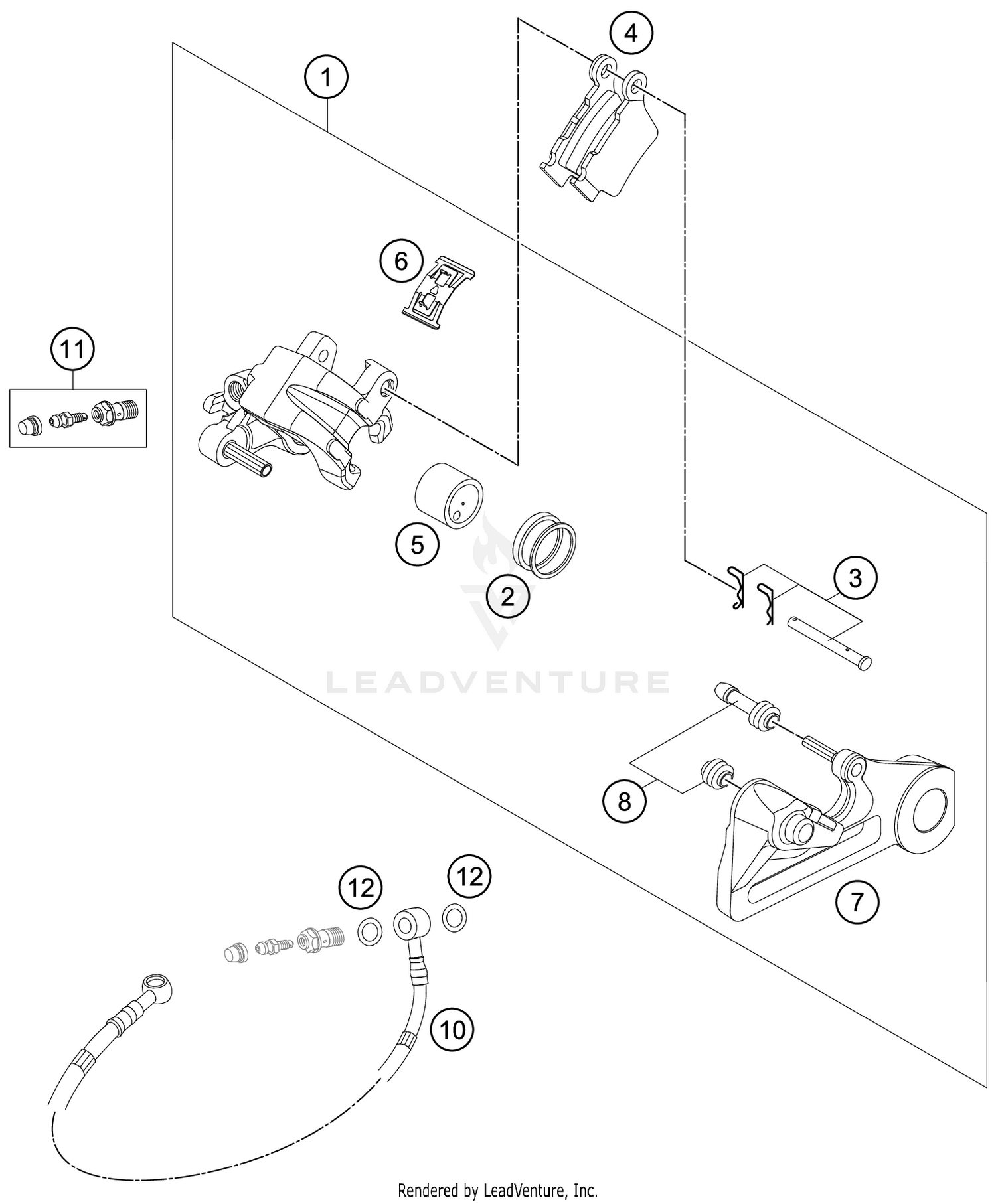 4
1
6
11
5
2
3
LEADVENTURE
8
7
12
12
10
Rendered by LeadVenture, Inc.