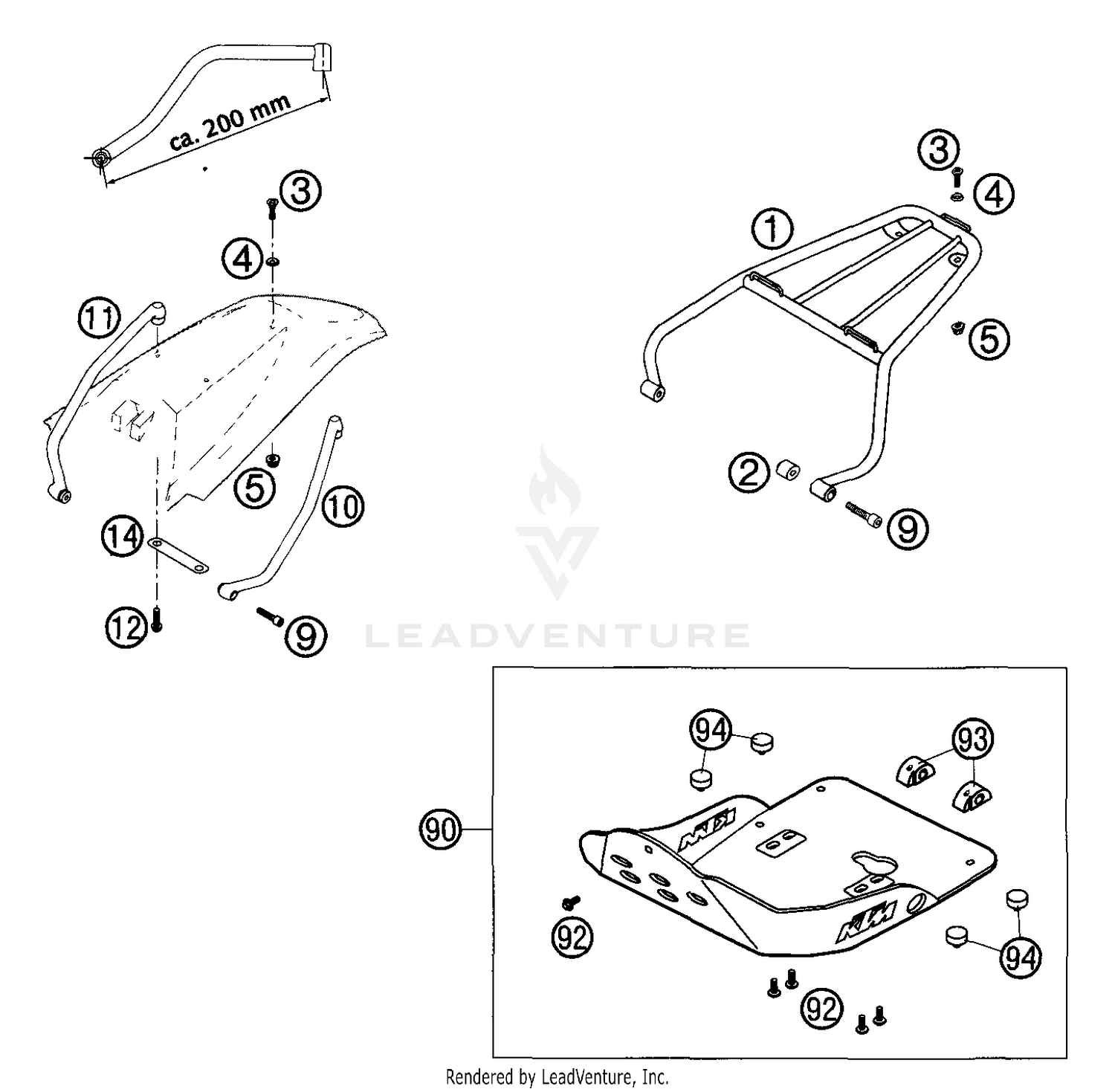 ca. 200 mm

3

4

11

5

10

14

12

9

3

4

1

5

2

9

LEADVENTURE

94

93

90

KTM

KTM

92

94

92

Rendered by LeadVenture, Inc.