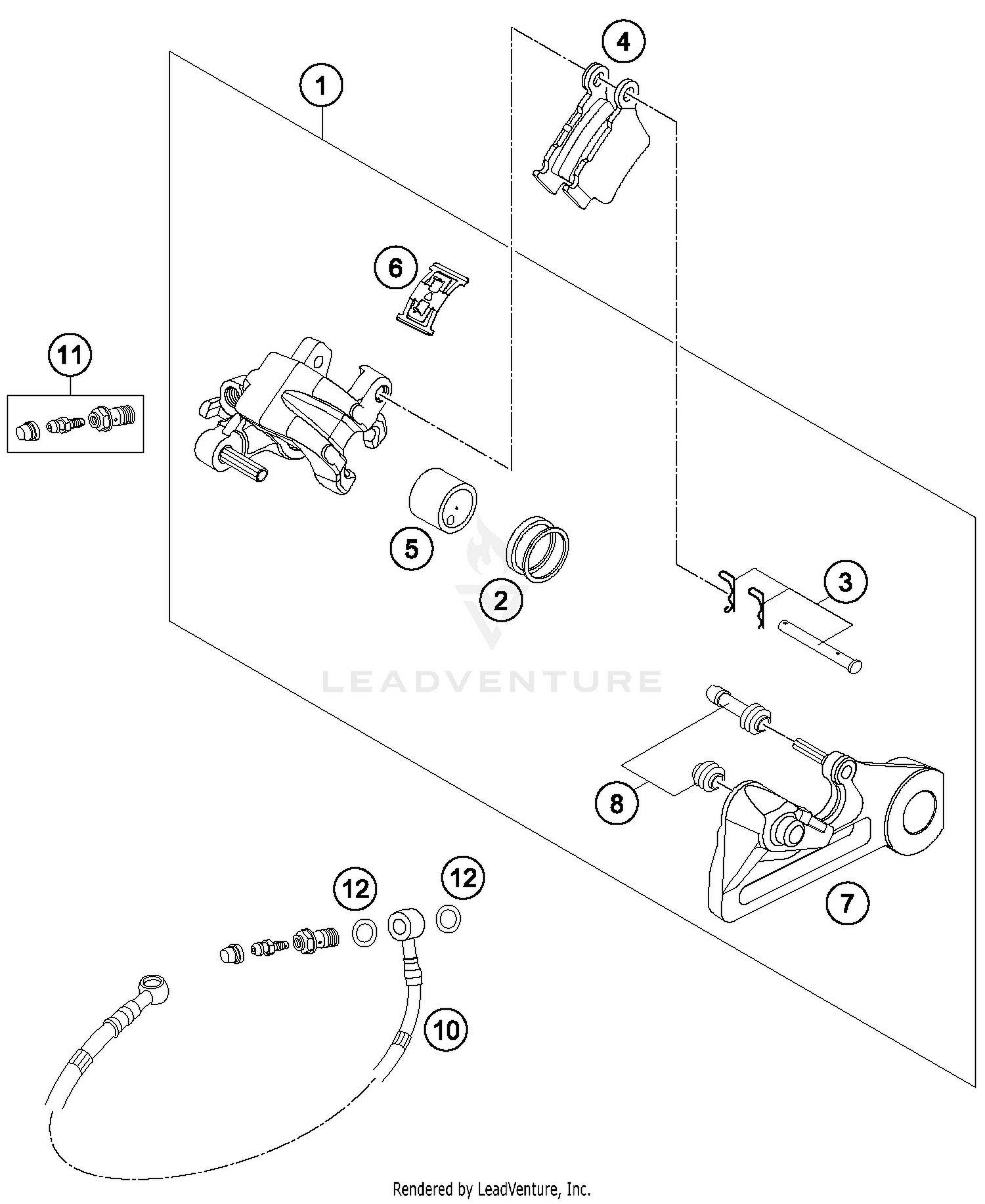 4
1
6
11
5
2
3
LEADVENTURE
8
7
12
12
10
Rendered by LeadVenture, Inc.