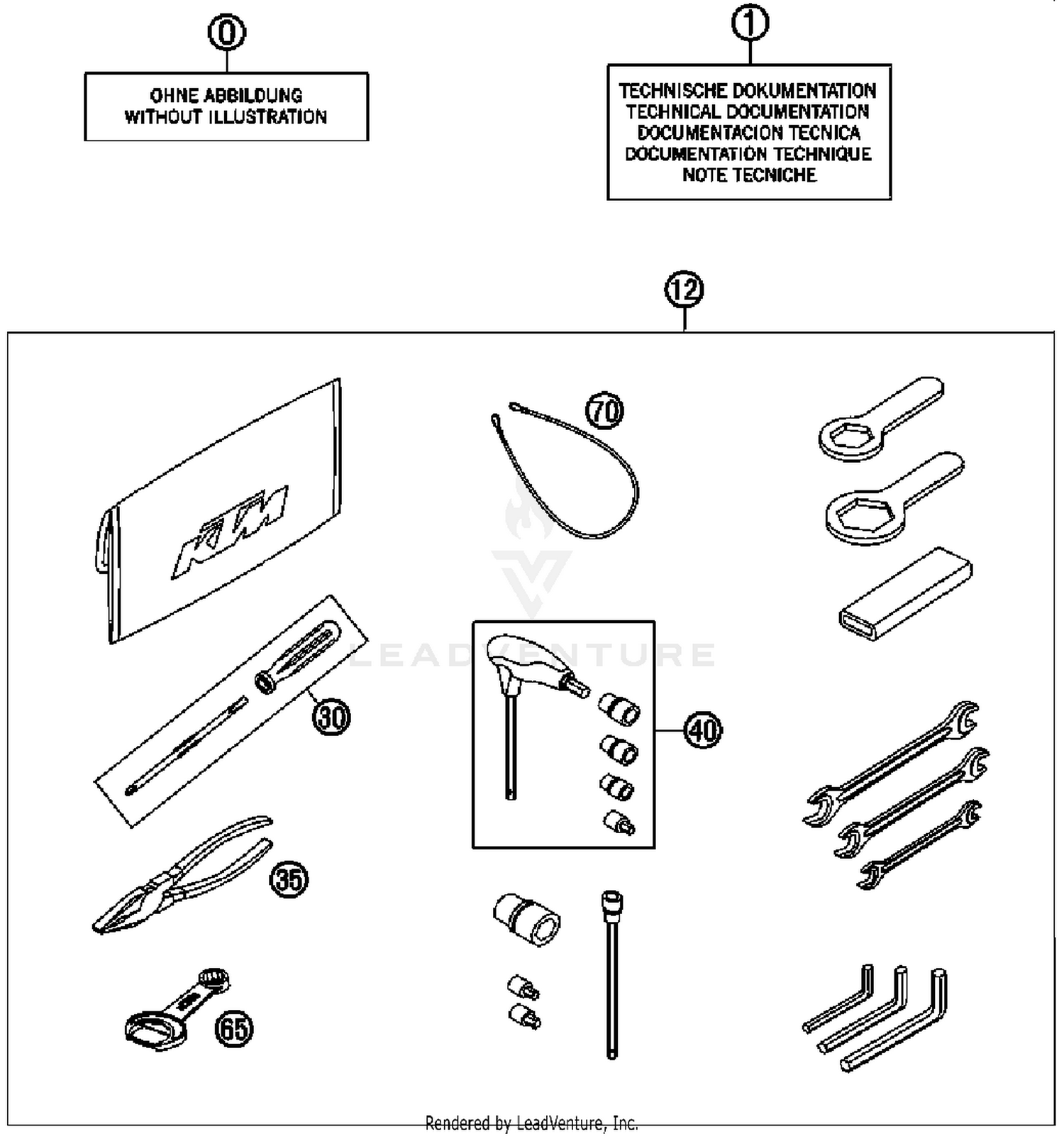 0

OHNE ABBILDUNG
WITHOUT ILLUSTRATION

1

TECHNISCHE DOKUMENTATION
TECHNICAL DOCUMENTATION
DOCUMENTACION TECNICA
DOCUMENTATION TECHNIQUE
NOTE TECNICHE

12

KTM

70

LEADVENTURE

30

40

35

65

Rendered by LeadVenture, Inc.