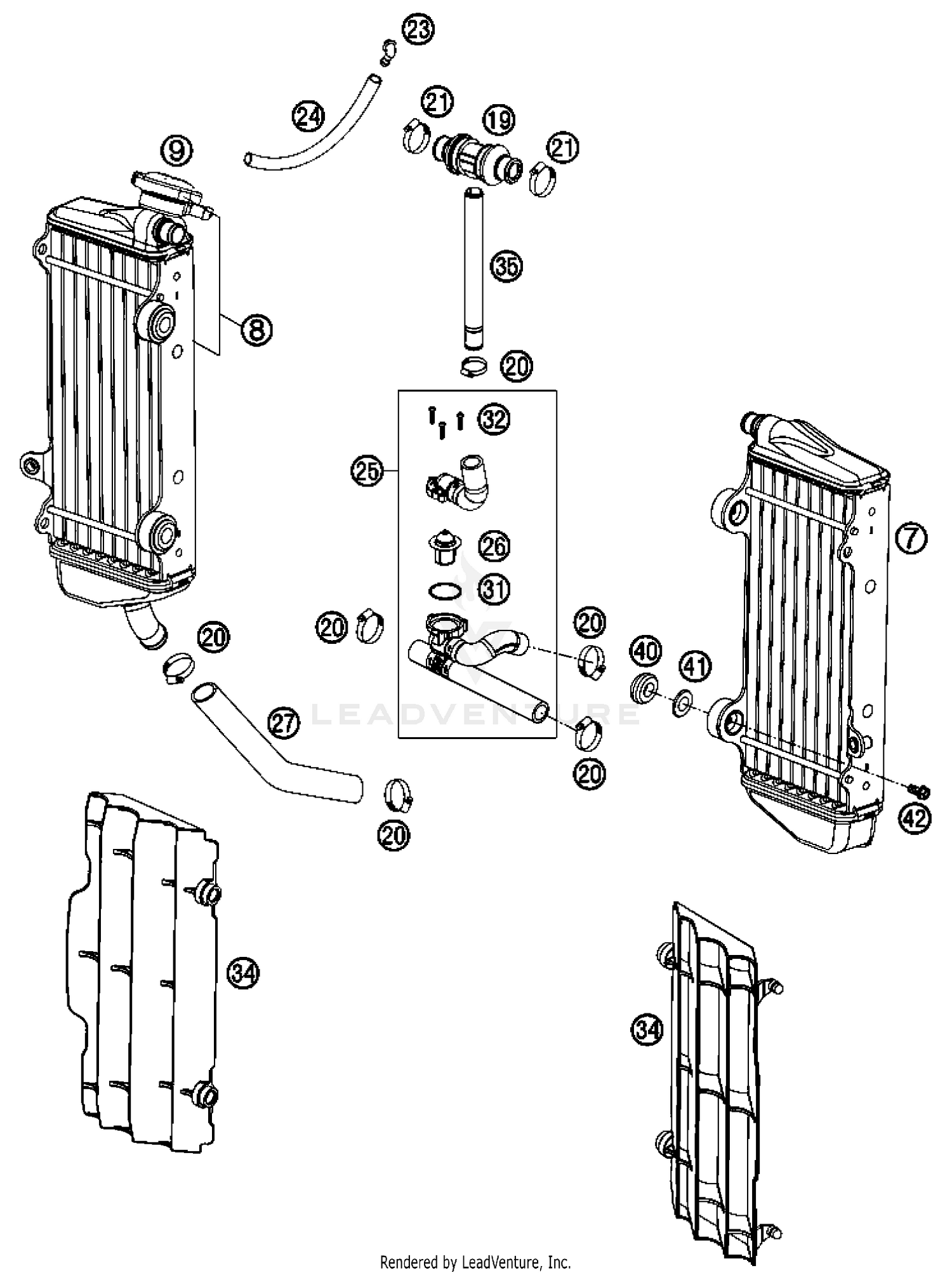 23
24
21
19
21
9
35
8
20
32
25
26
7
31
20
20
20
40
41
27
LEADVENTURE
20
20
42
34
34
Rendered by LeadVenture, Inc.