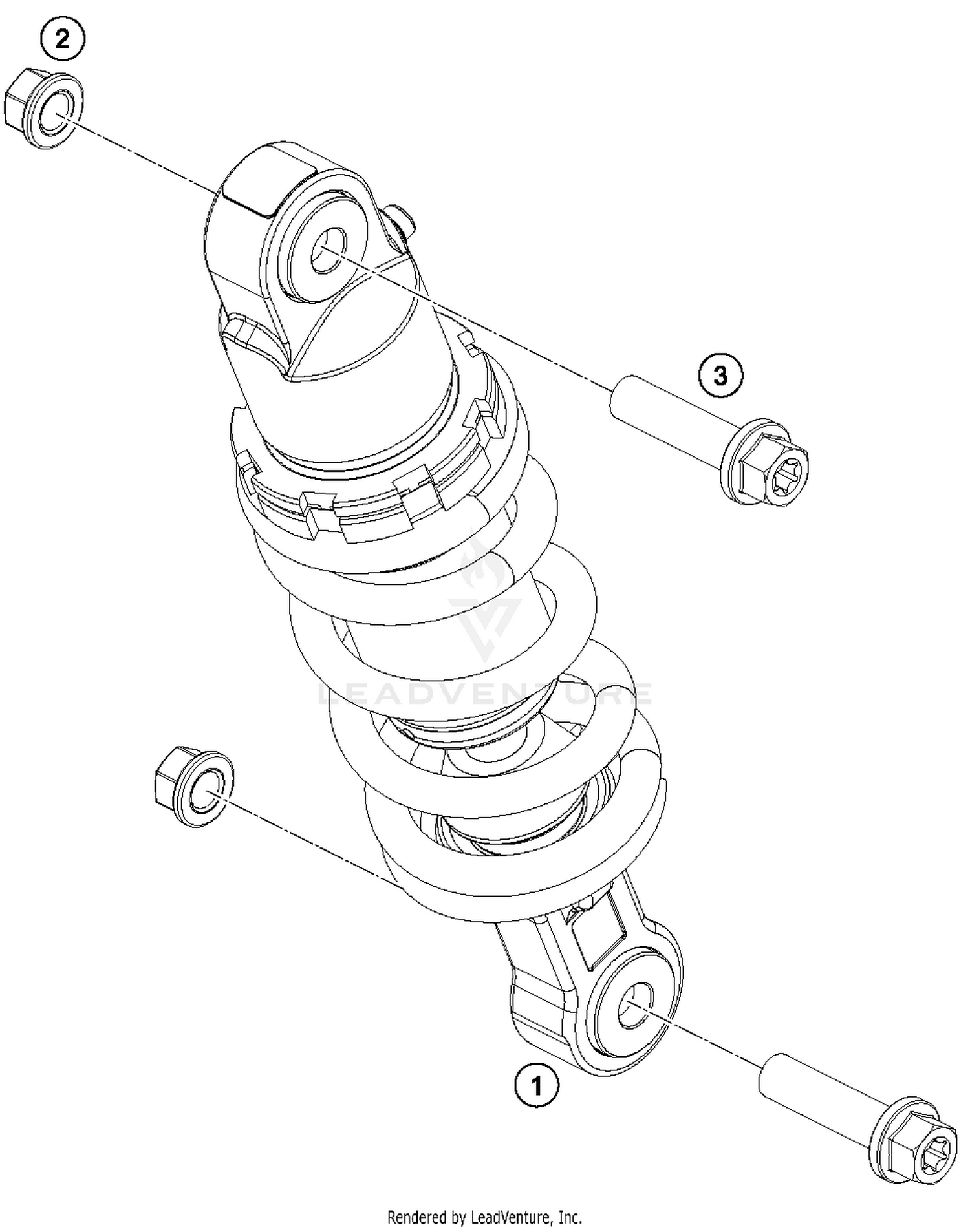 2

3

LEADVENTURE

1

Rendered by LeadVenture, Inc.