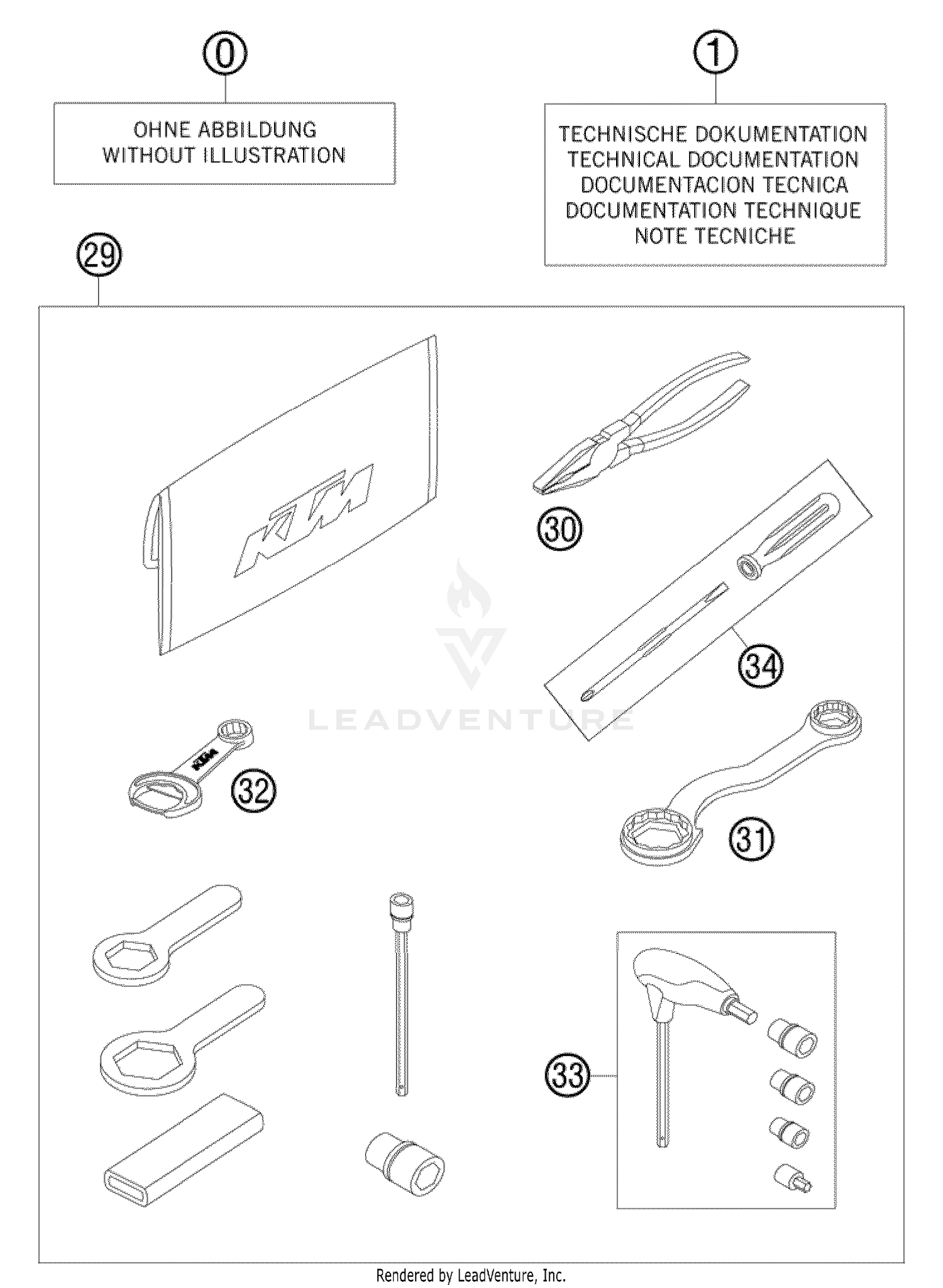 0

OHNE ABBILDUNG
WITHOUT ILLUSTRATION

1

TECHNISCHE DOKUMENTATION
TECHNICAL DOCUMENTATION
DOCUMENTACION TECNICA
DOCUMENTATION TECHNIQUE
NOTE TECNICHE

29

KTM

30

34

LEADVENTURE

KTM

32

31

33

Rendered by LeadVenture, Inc.