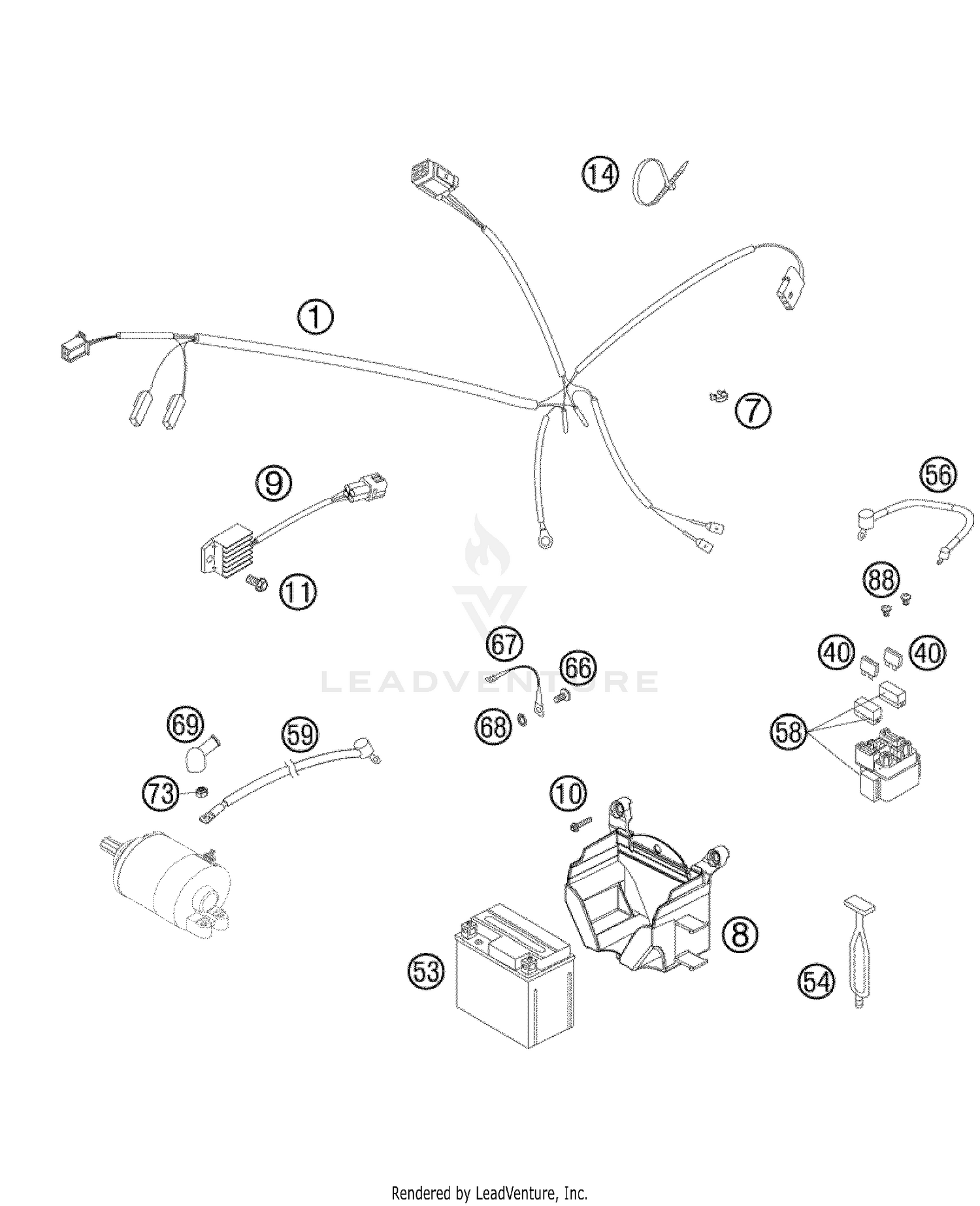 14

1

7

9

56

11

88

67

66

40

40

LEADVENTURE

69

59

68

58

73

10

8

53

54

Rendered by LeadVenture, Inc.