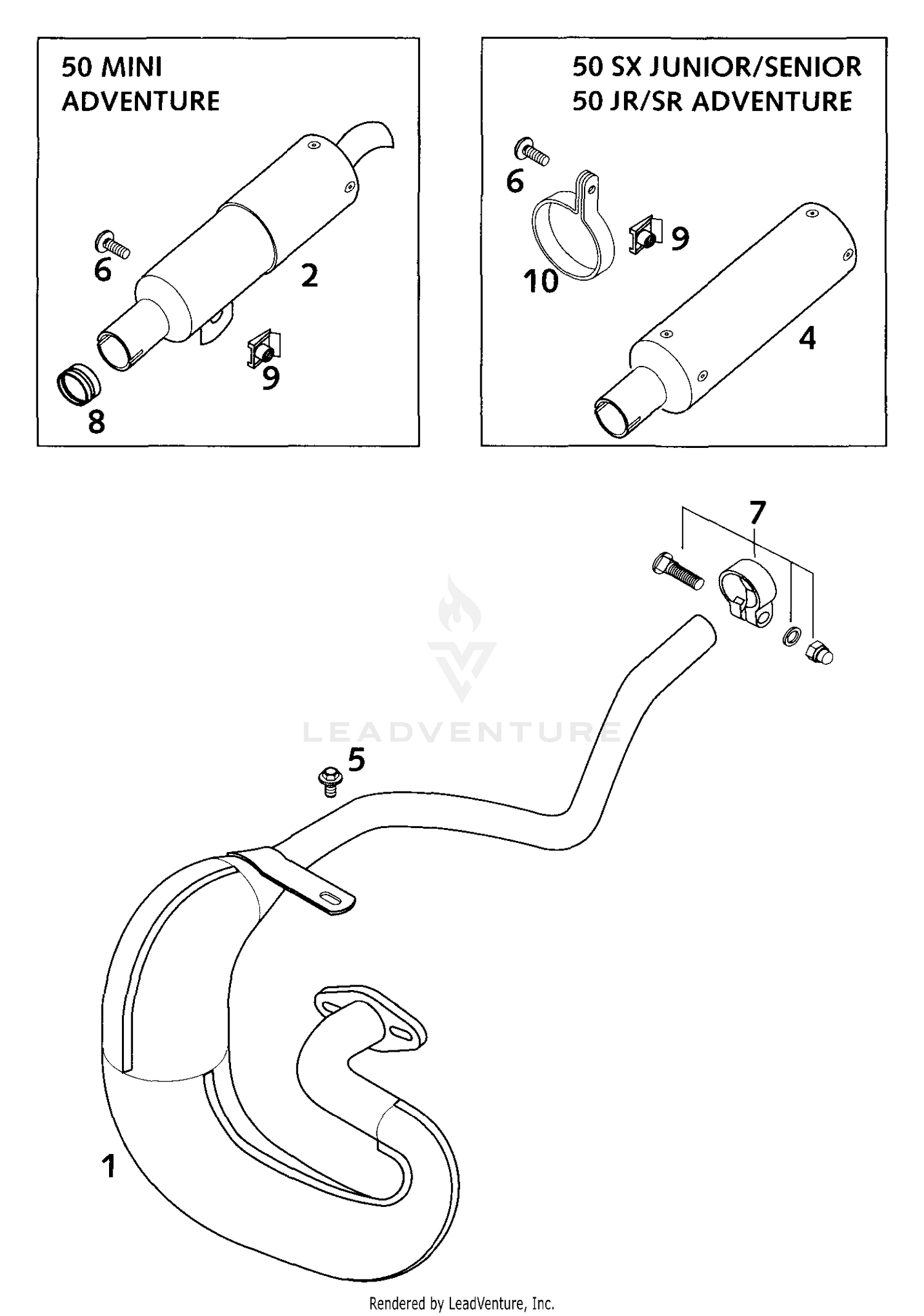 50 MINI
ADVENTURE

6
2
9
8

50 SX JUNIOR/SENIOR
50 JR/SR ADVENTURE

6
9
10
4

7

LEADVENTURE

5

1

Rendered by LeadVenture, Inc.