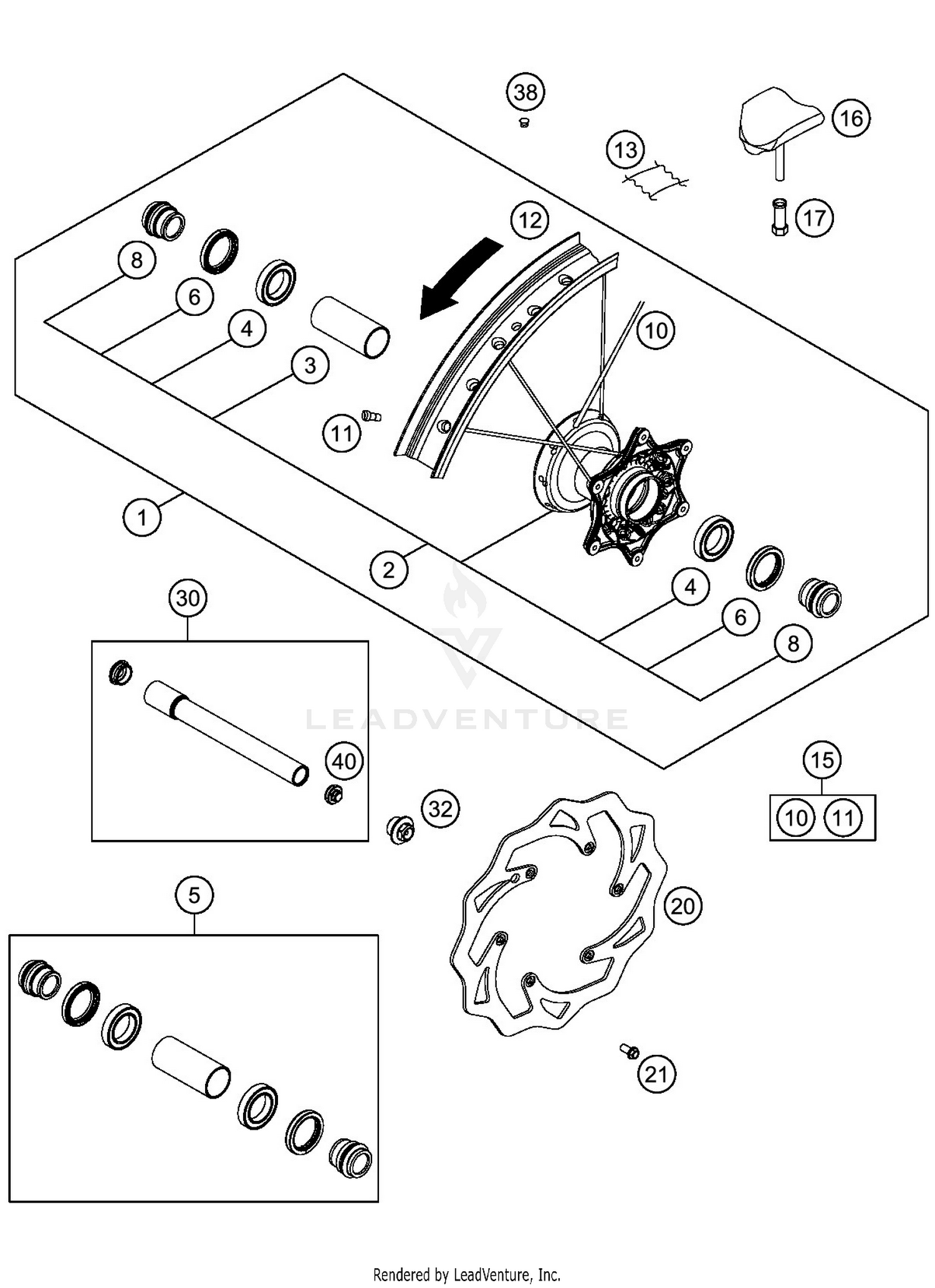 38
16
13
17
12
8
6
4
3
10
11
1
2
4
6
8
30
40
32
15
10 11
5
20
21
LEADVENTURE
Rendered by LeadVenture, Inc.