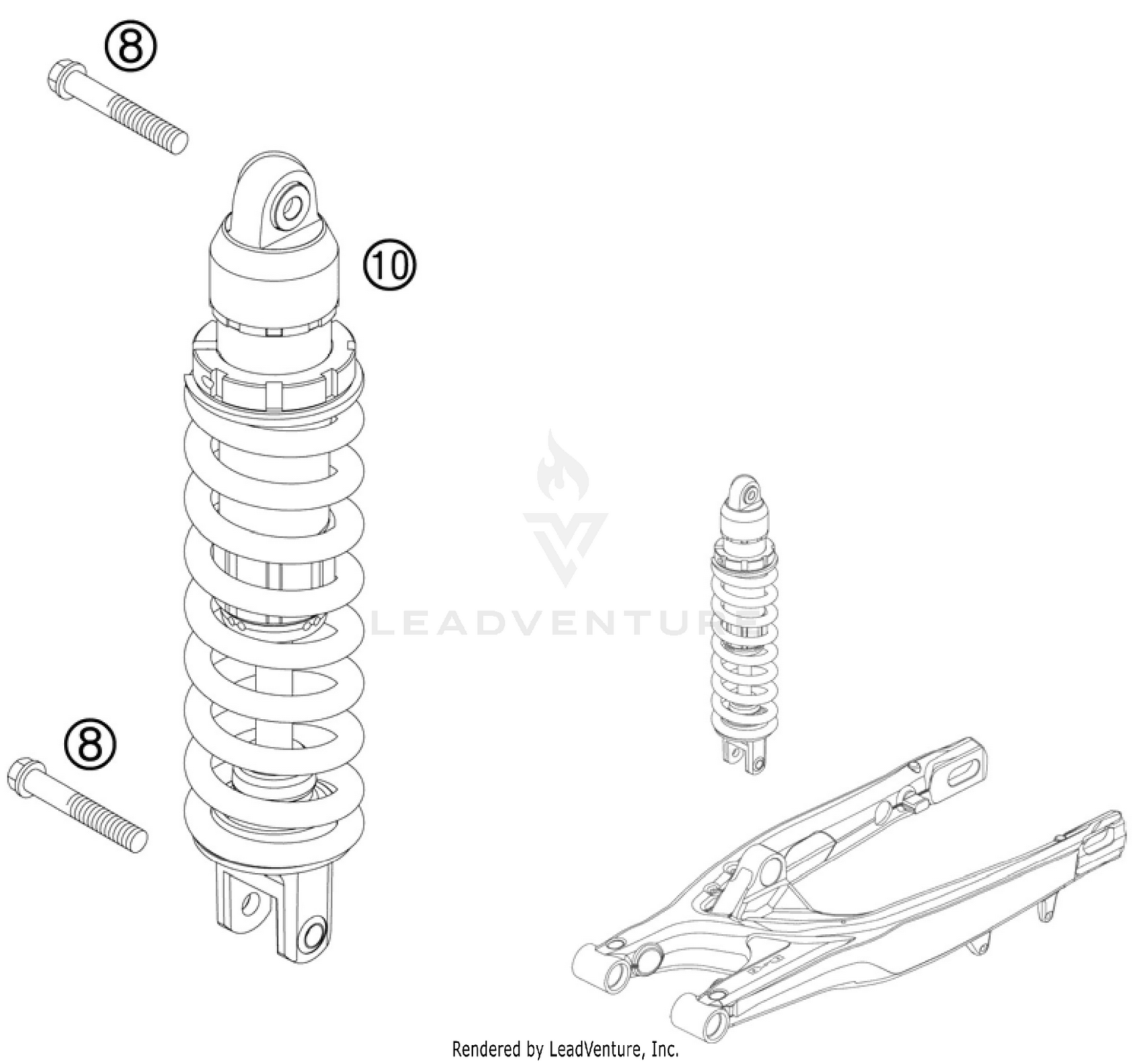 8

10

LEADVENTURE

8

Rendered by LeadVenture, Inc.