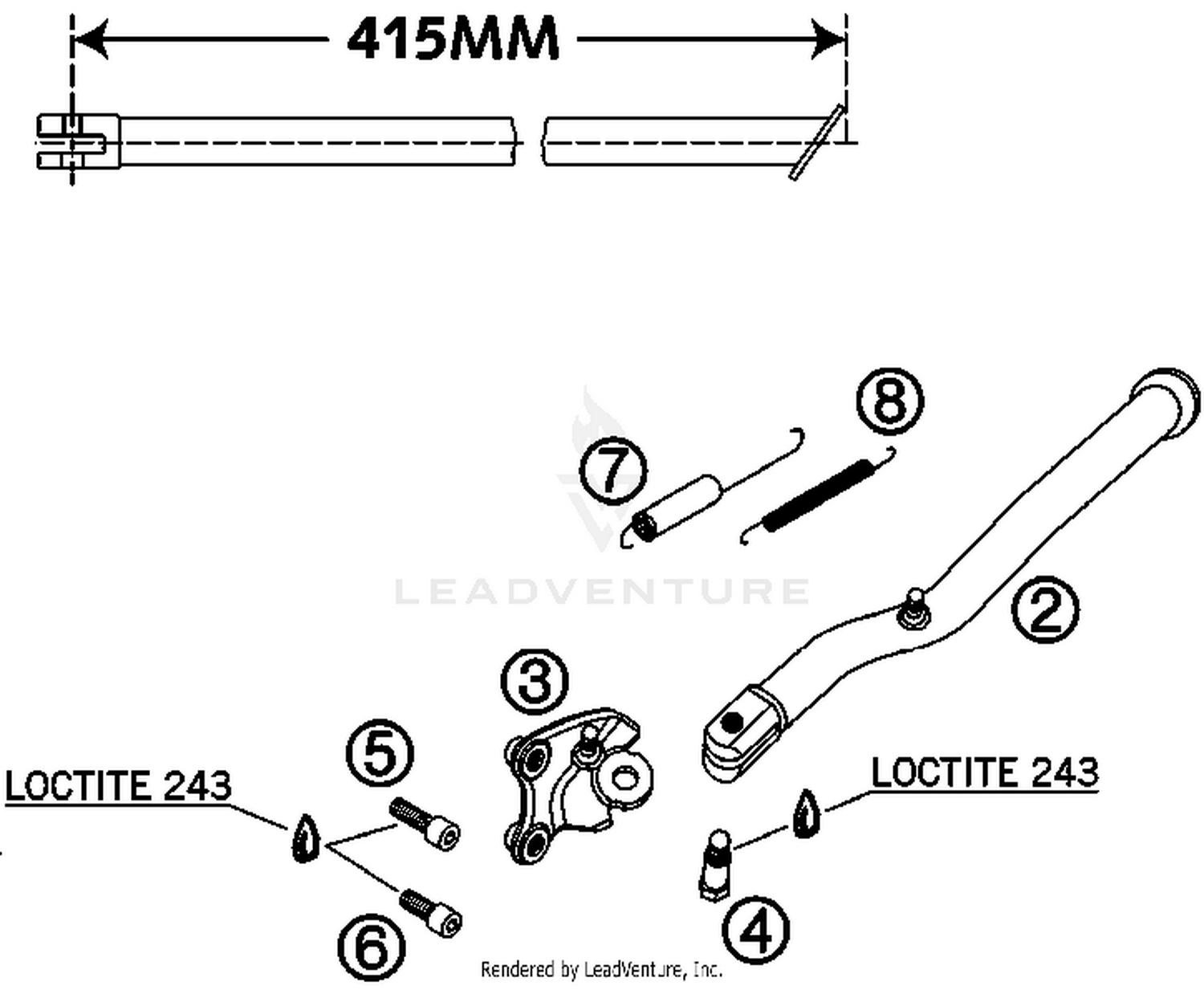 415MM

8

7

LEADVENTURE

2

3

5

LOCTITE 243

LOCTITE 243

6

4

Rendered by LeadVenture, Inc.