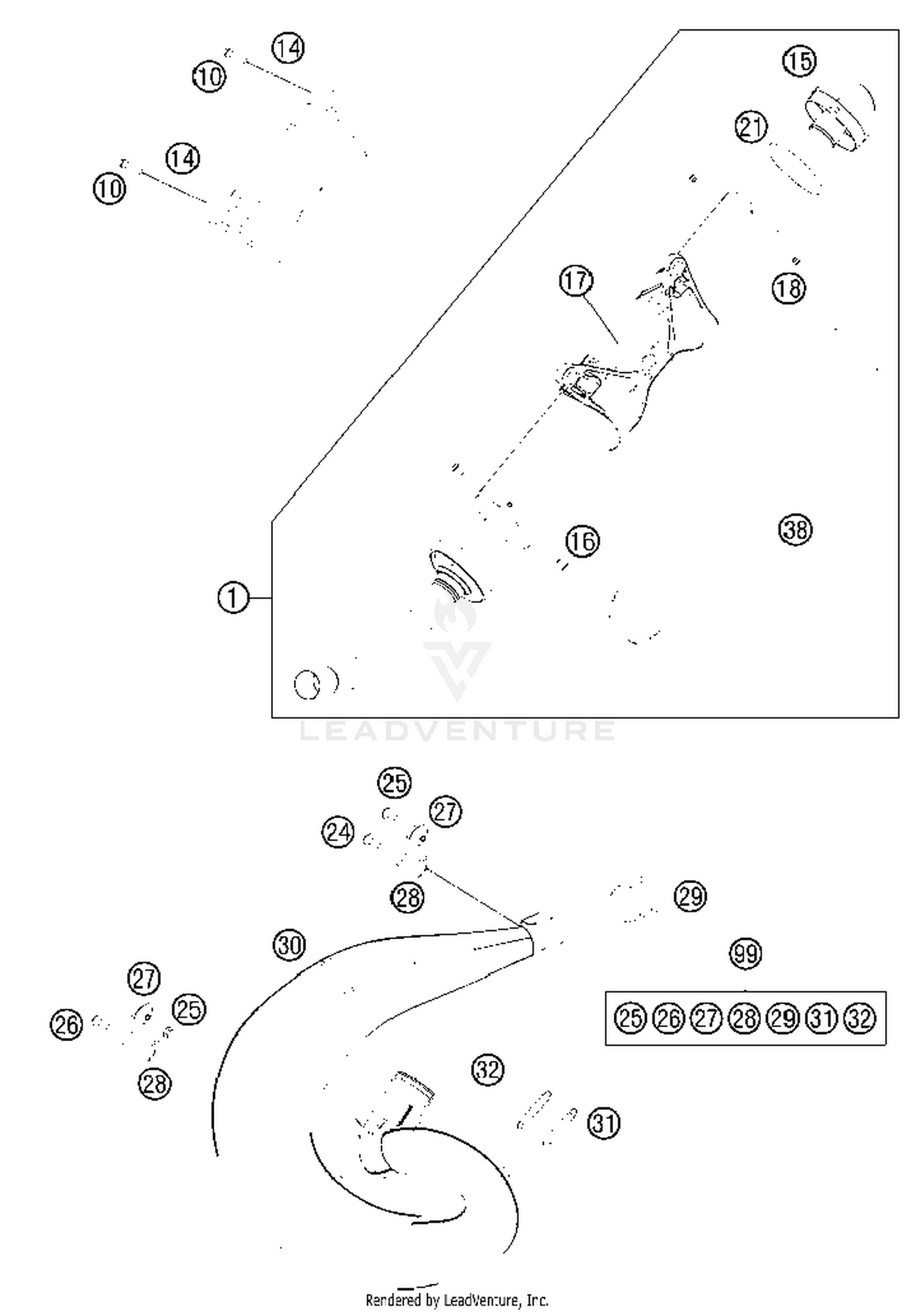 14
10
14
10
15
21
17
18
16
38
1
LEADVENTURE
25
27
24
28
29
30
99
27
25
26
28
25 26 27 28 29 31 32
32
31
Rendered by LeadVenture, Inc.