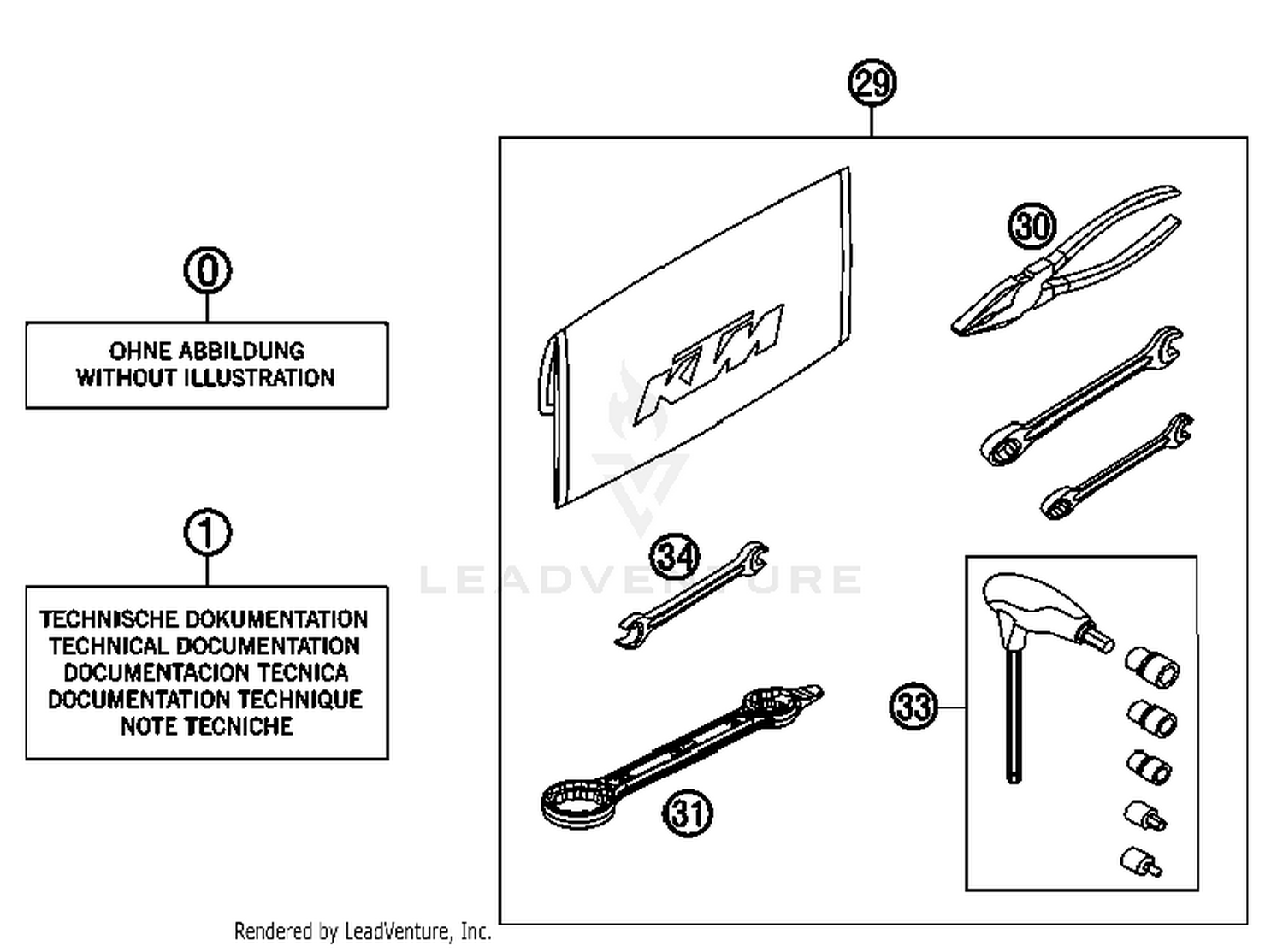 0

OHNE ABBILDUNG
WITHOUT ILLUSTRATION

1

TECHNISCHE DOKUMENTATION
TECHNICAL DOCUMENTATION
DOCUMENTACION TECNICA
DOCUMENTATION TECHNIQUE
NOTE TECNICHE

29

KTM

30

34

LEADVENTURE

33

31

Rendered by LeadVenture, Inc.