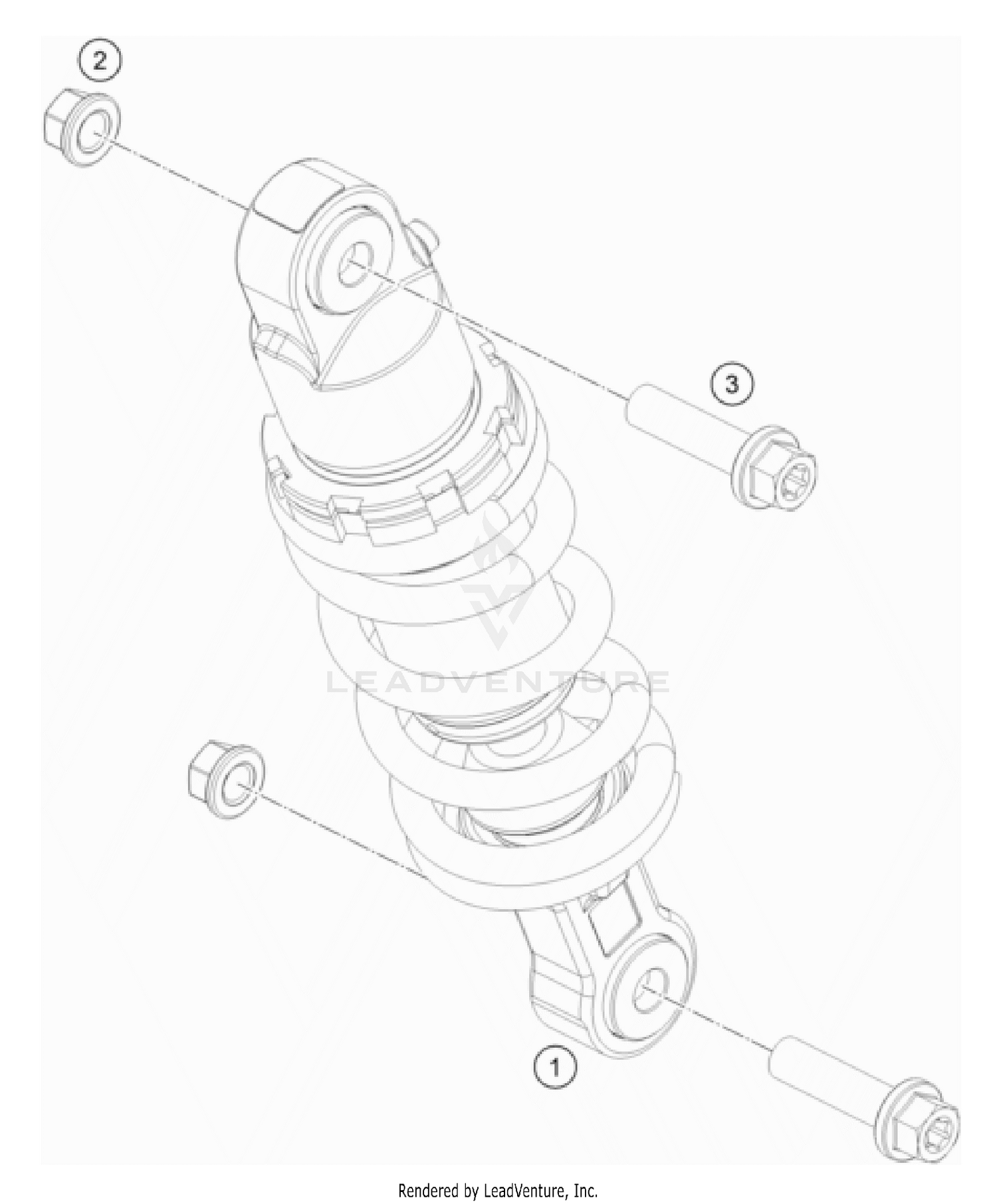 2

3

LEADVENTURE

1

Rendered by LeadVenture, Inc.