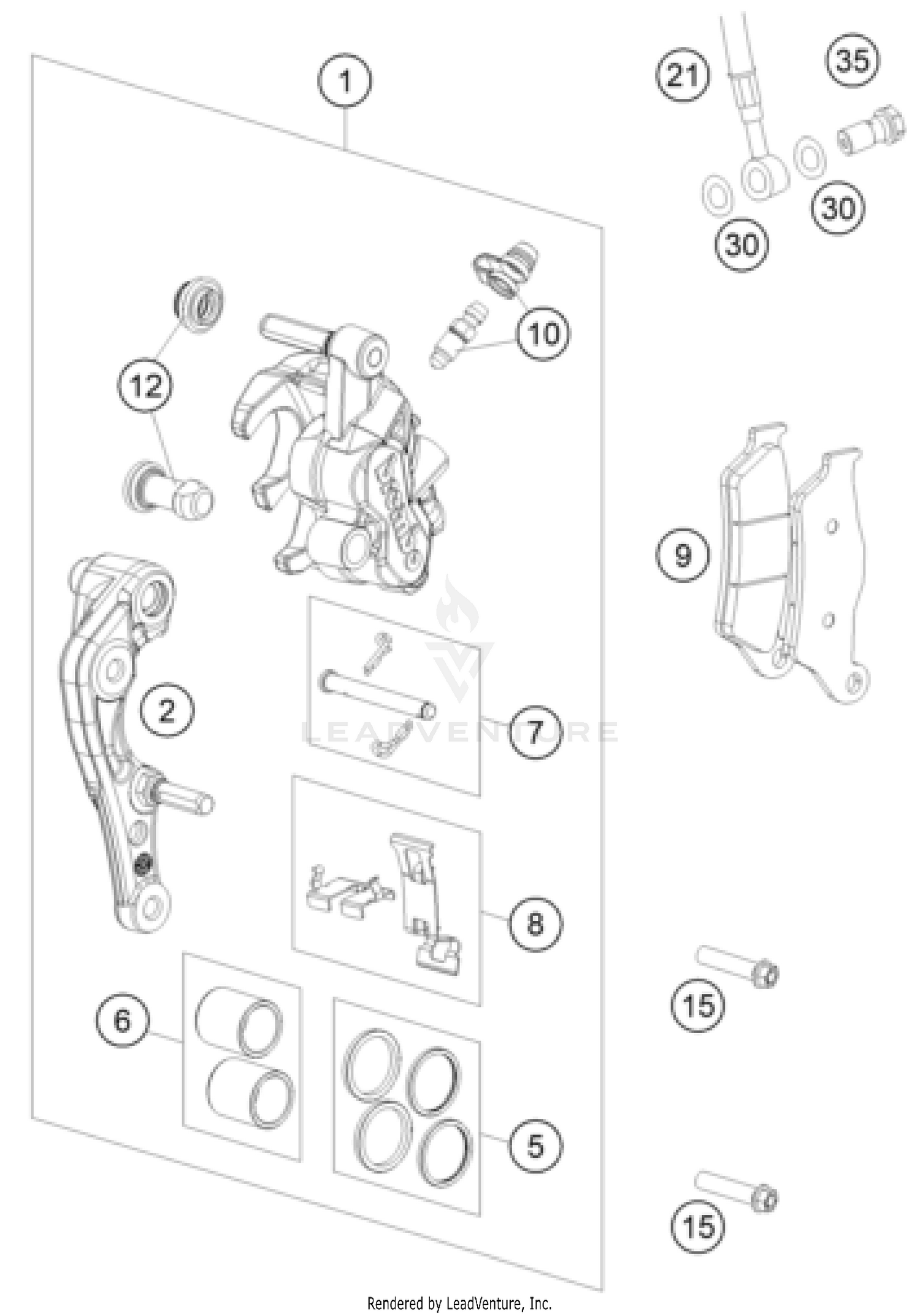 1

21

35

30

30

10

12

9

2

7

LEADVENTURE

8

15

6

5

15

Rendered by LeadVenture, Inc.