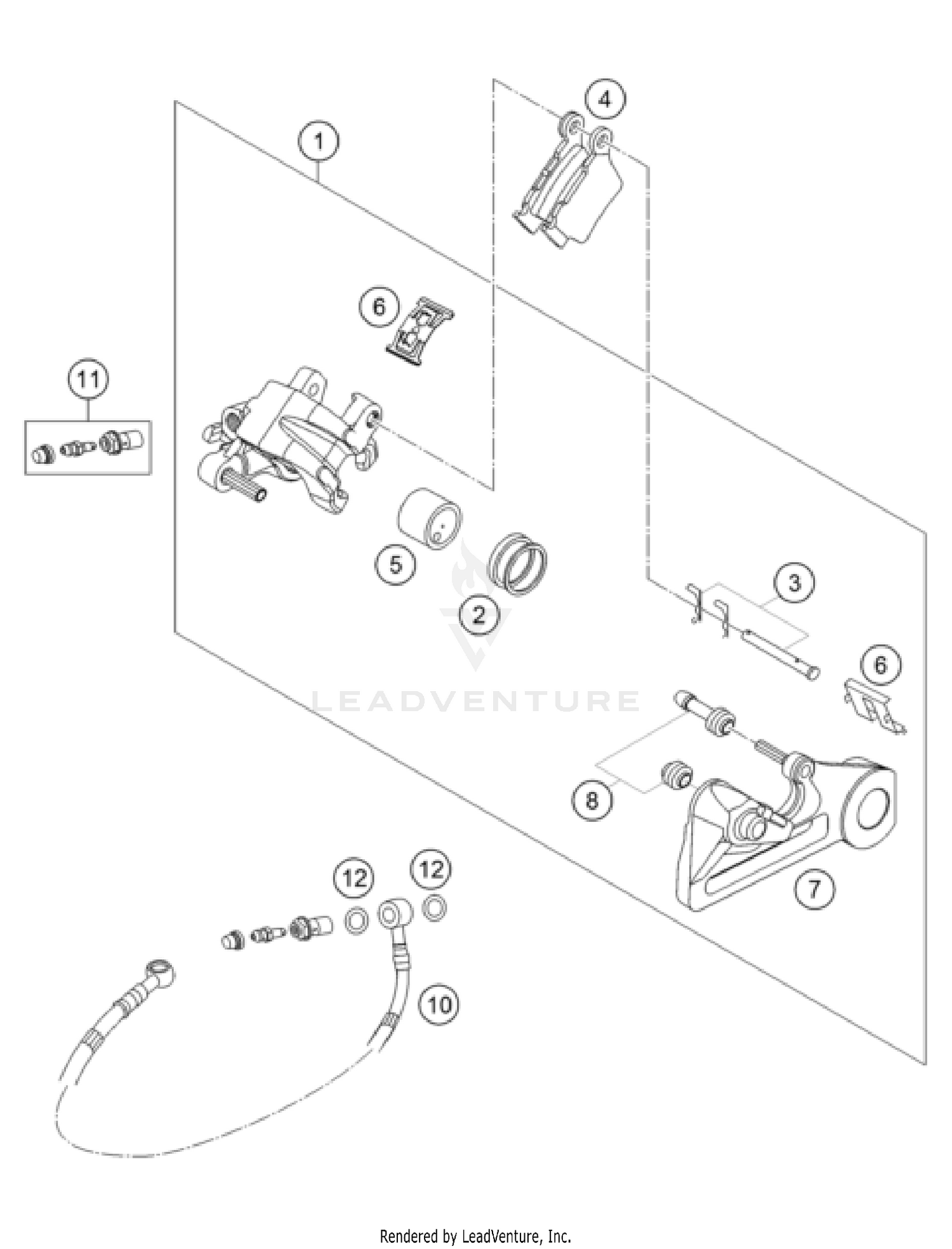 4
1
6
11
5
2
3
6
LEADVENTURE
8
7
12
12
10
Rendered by LeadVenture, Inc.