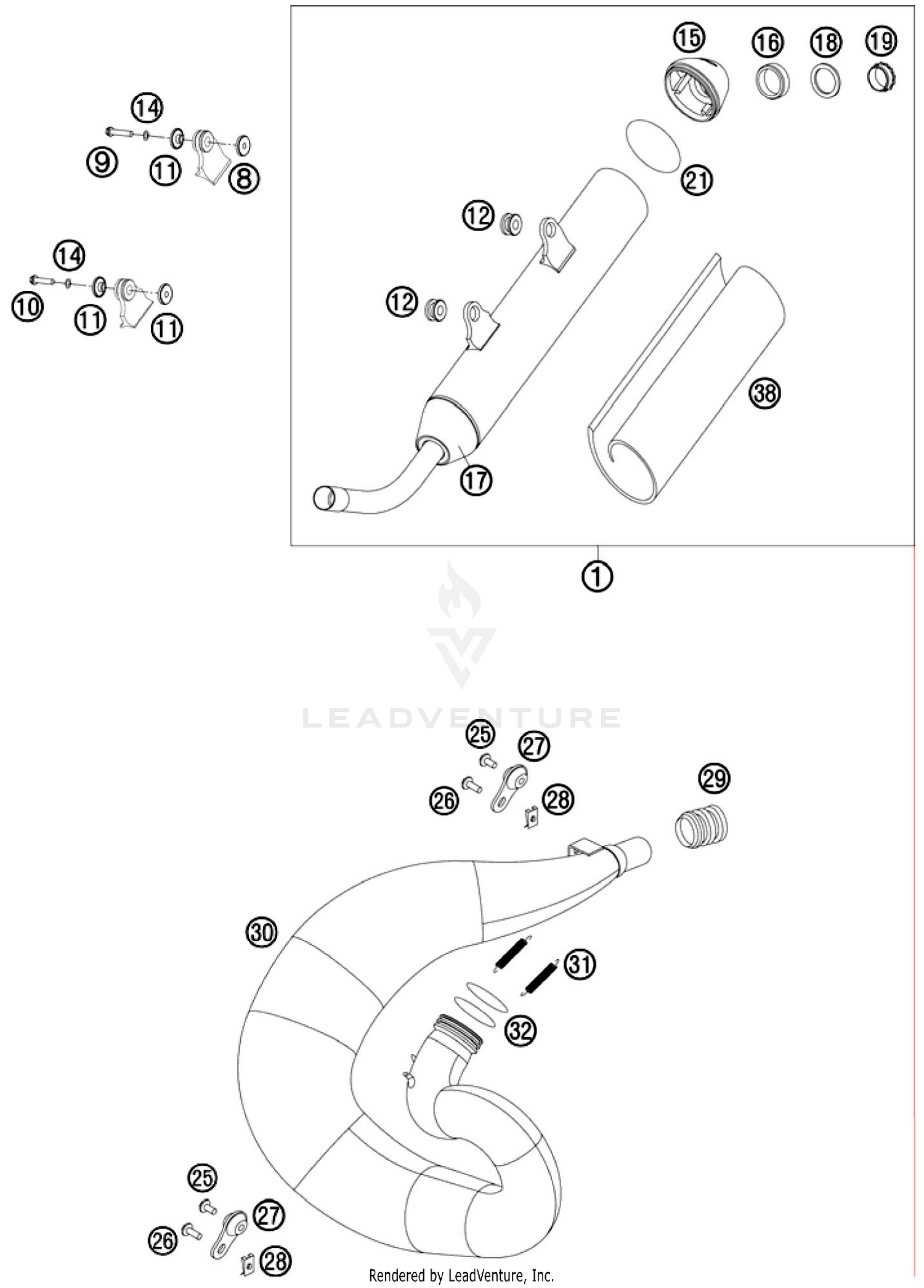 14
9
11
8
14
10
11
11
15
16
18
19
21
12
12
38
17
1
LEADVENTURE
25
27
26
28
29
30
31
32
25
27
26
28
Rendered by LeadVenture, Inc.