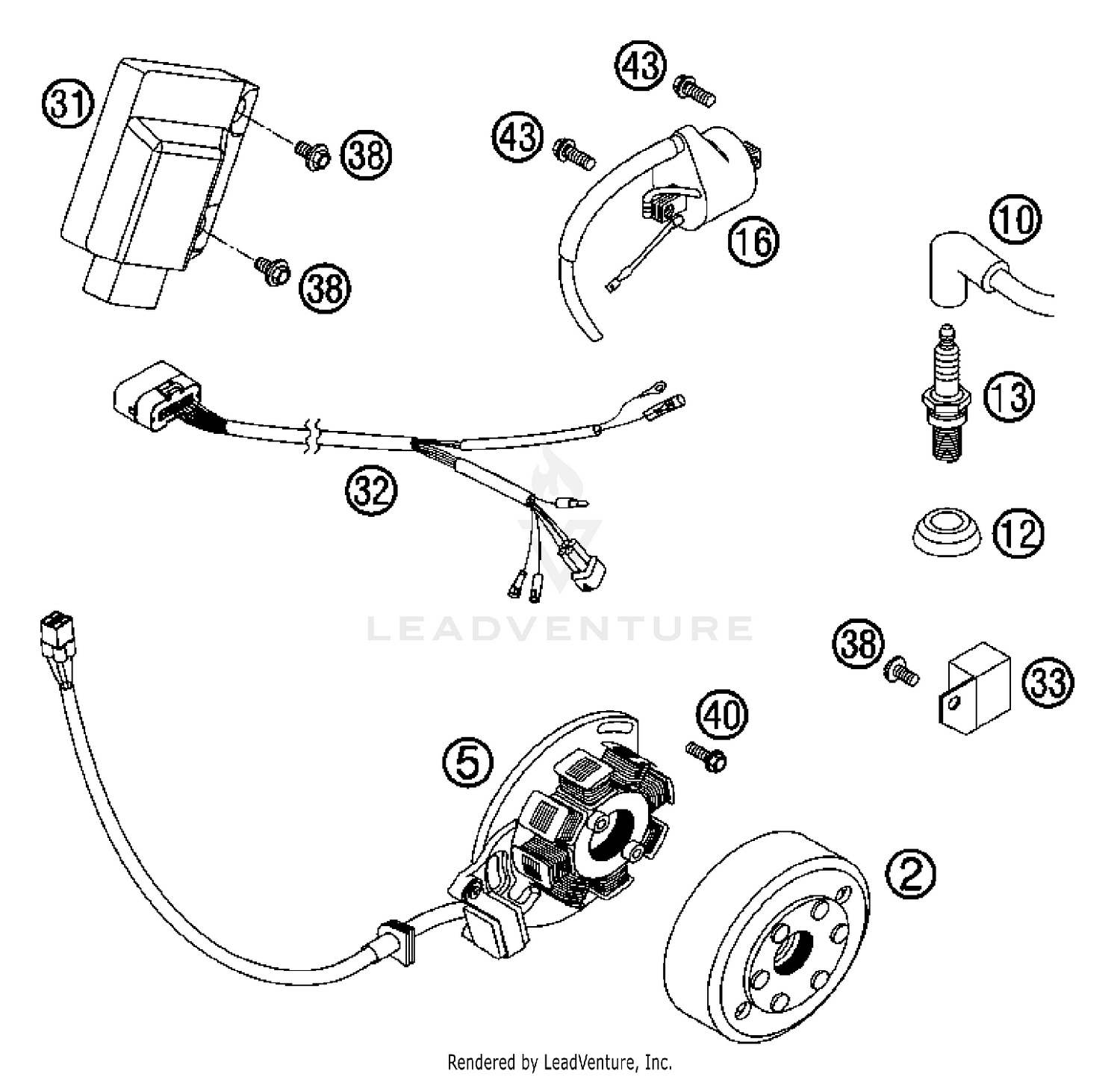 31
38
38
43
43
16
10
13
12
32
LEADVENTURE
38
33
40
5
2
Rendered by LeadVenture, Inc.