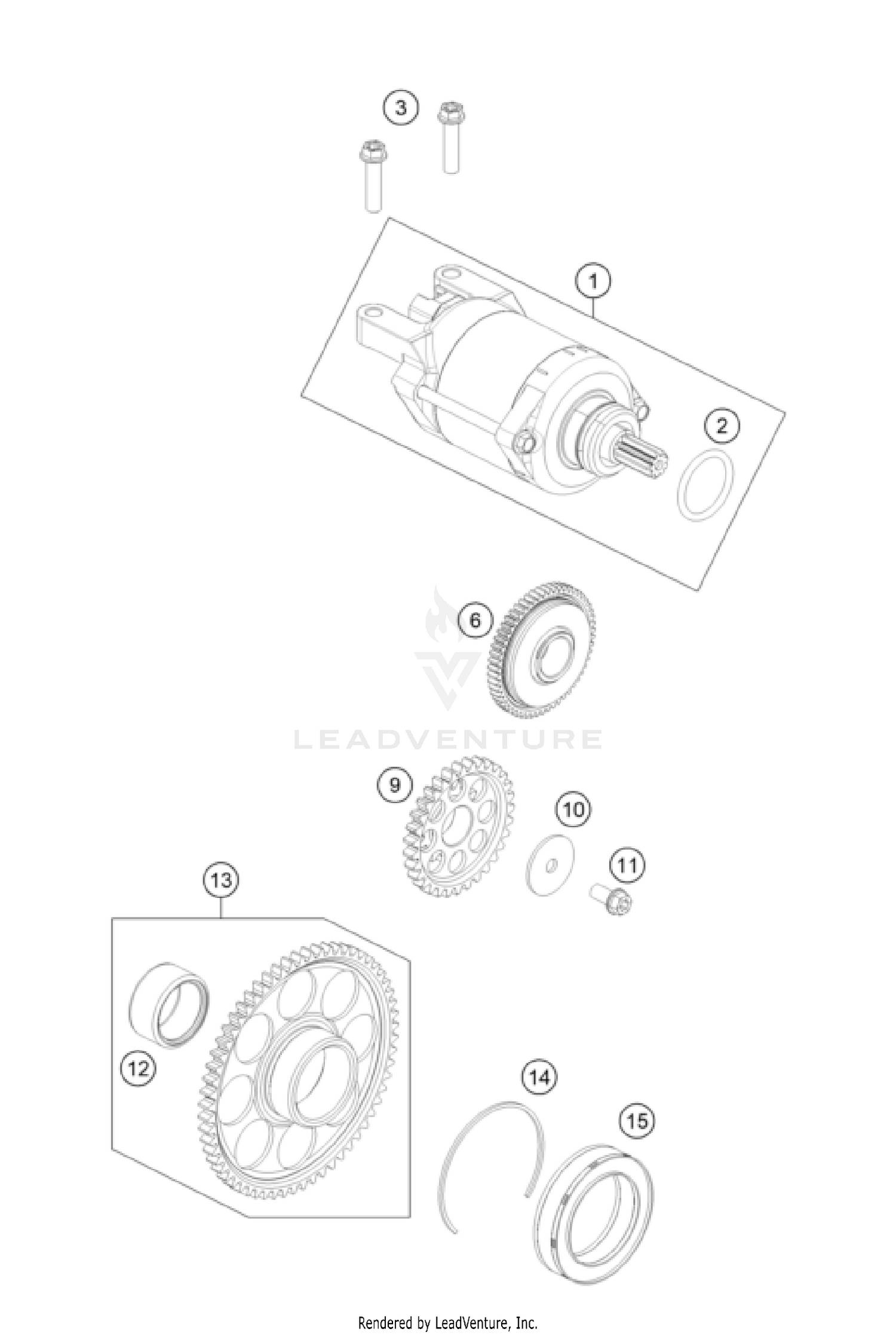 3

1

2

6

LEADVENTURE

9

10

11

13

12

14

15

Rendered by LeadVenture, Inc.