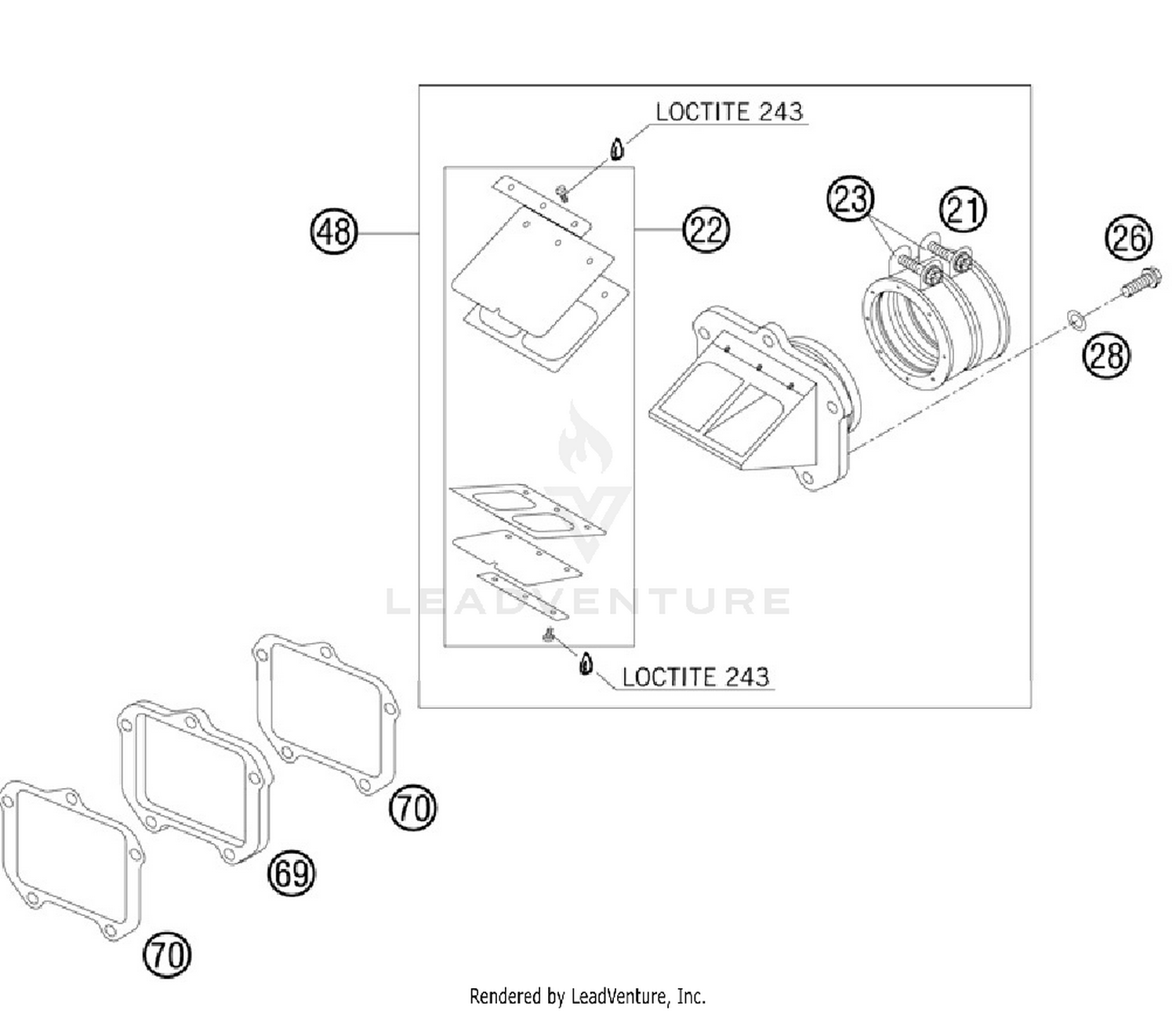 LOCTITE 243

48

22

23

21

26

28

LEADVENTURE

LOCTITE 243

70

69

70

Rendered by LeadVenture, Inc.