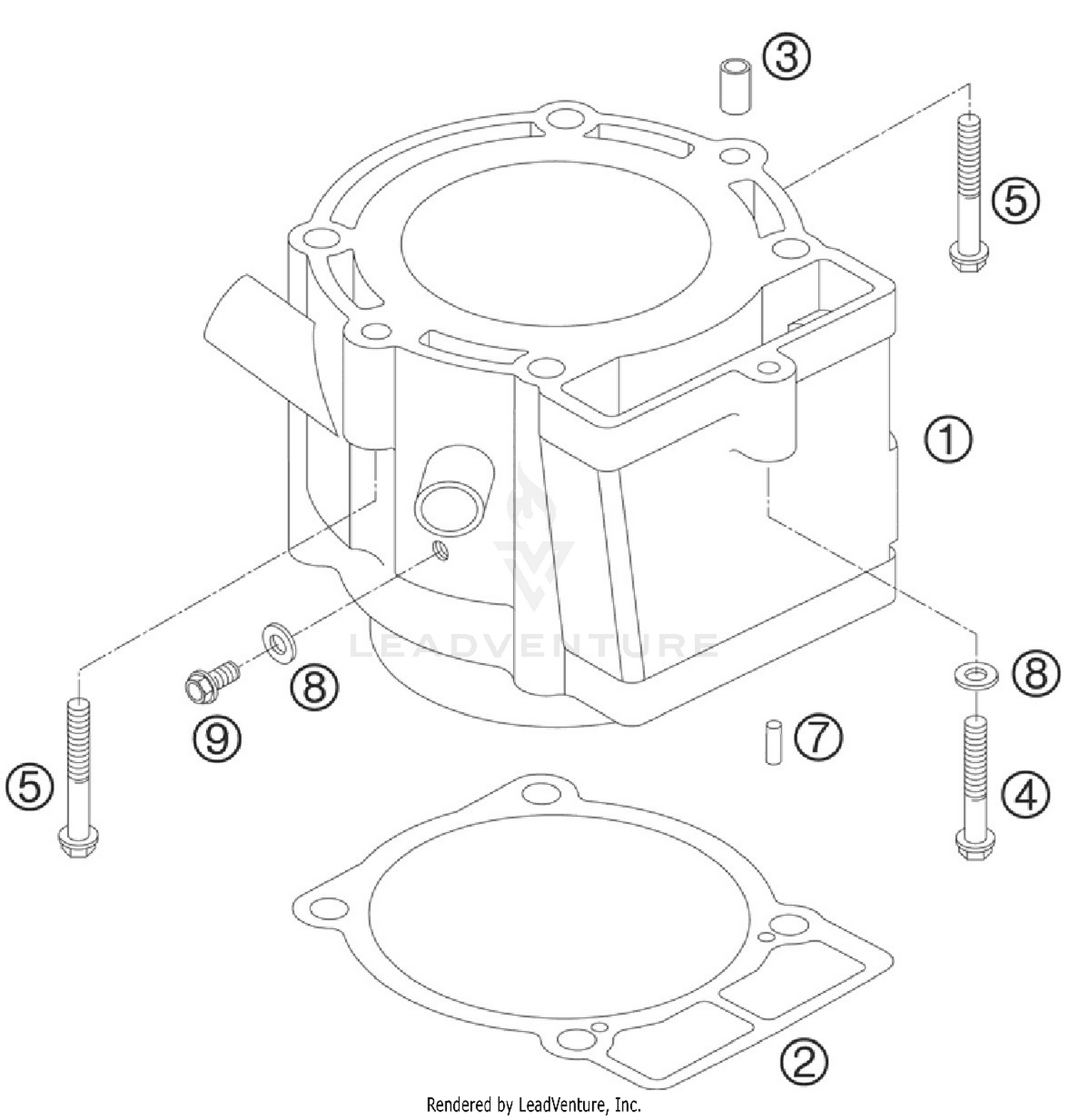 3

5

1

LEADVENTURE

8

8

9

7

5

4

2

Rendered by LeadVenture, Inc.