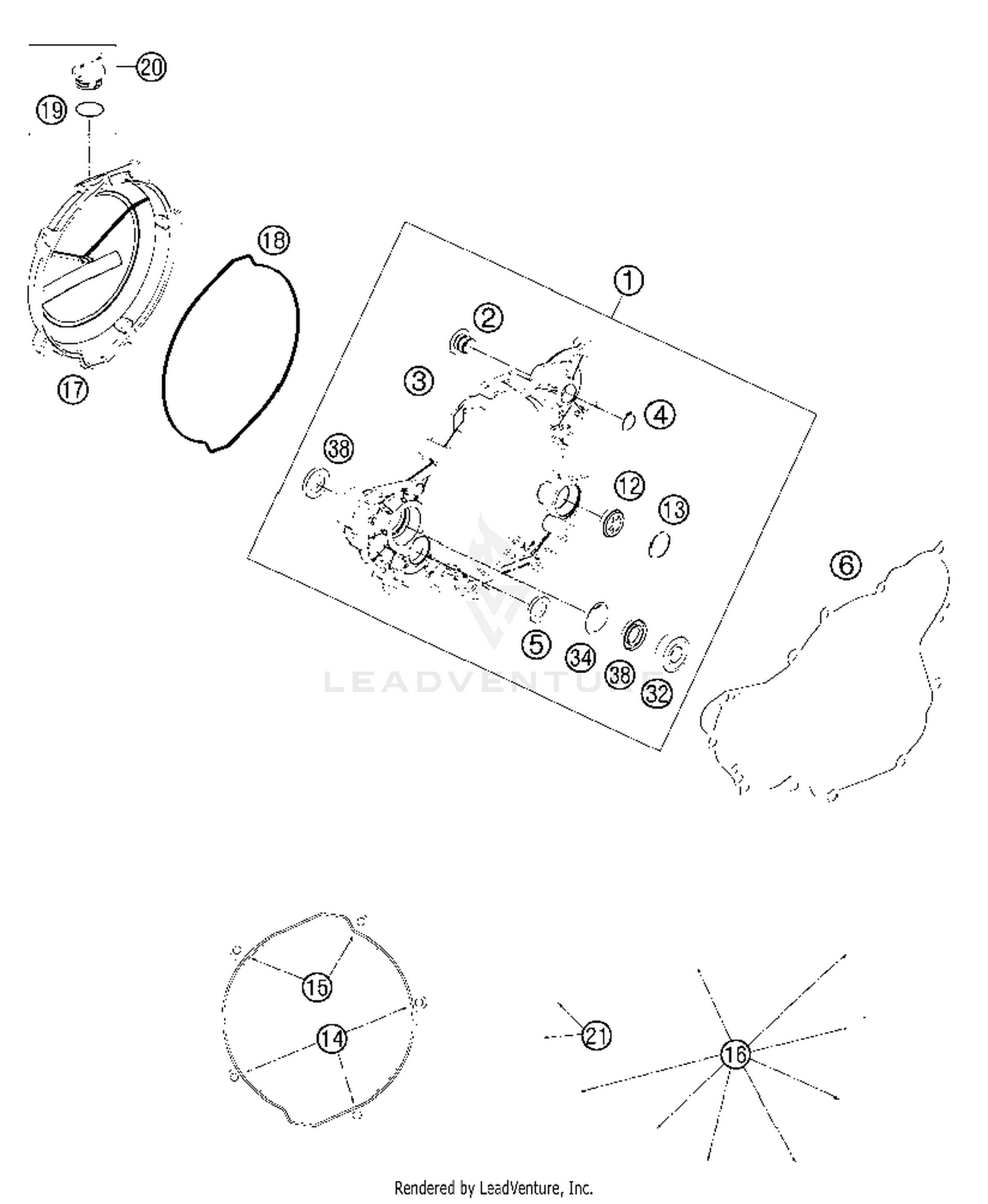 20
19
18
17
1
2
3
4
38
12
13
6
5
34
38
32
LEADVENTURE
15
14
21
16
Rendered by LeadVenture, Inc.