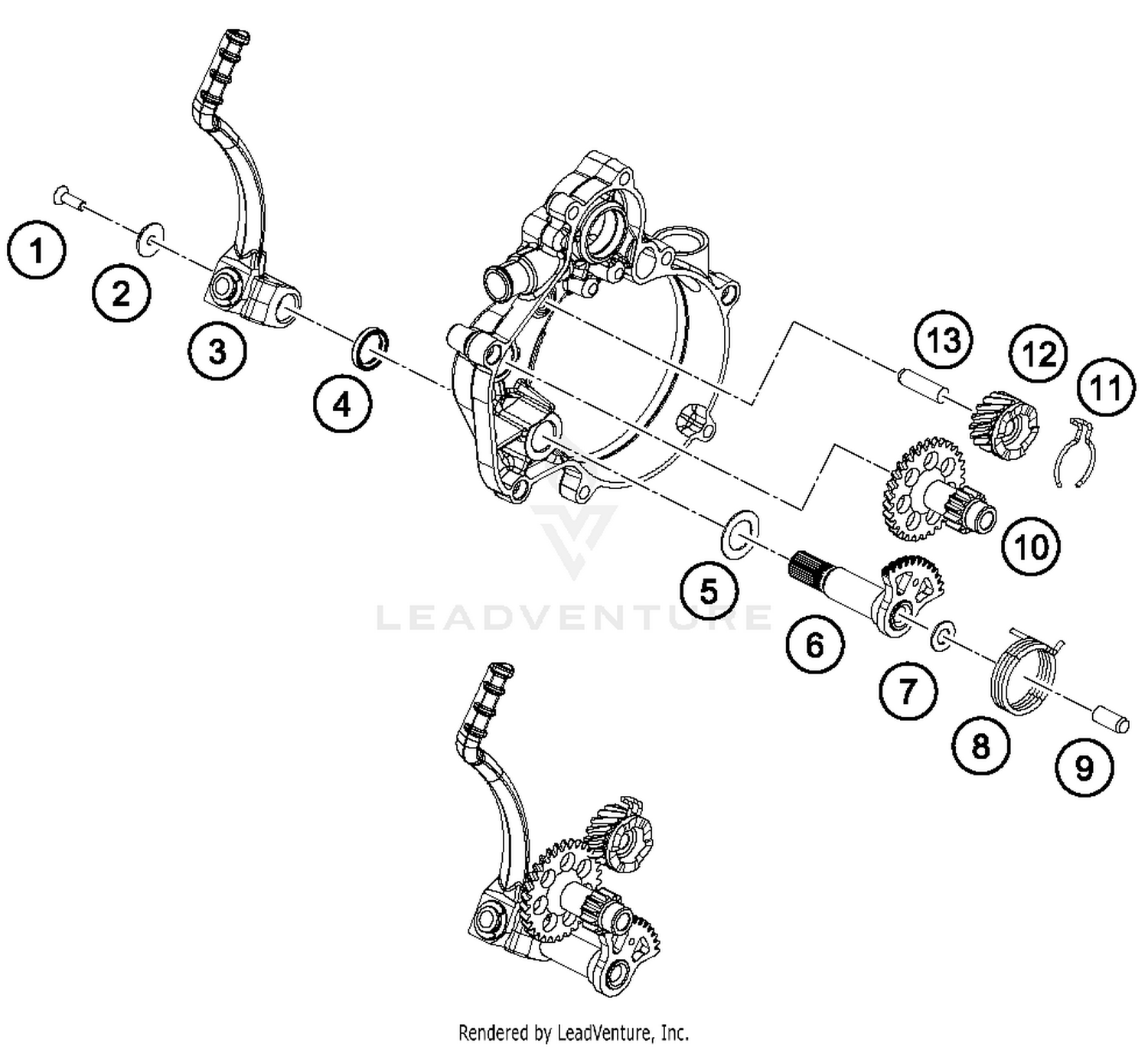 1
2
3
4
13
12
11
10
5
6
7
8
9
LEADVENTURE
Rendered by LeadVenture, Inc.