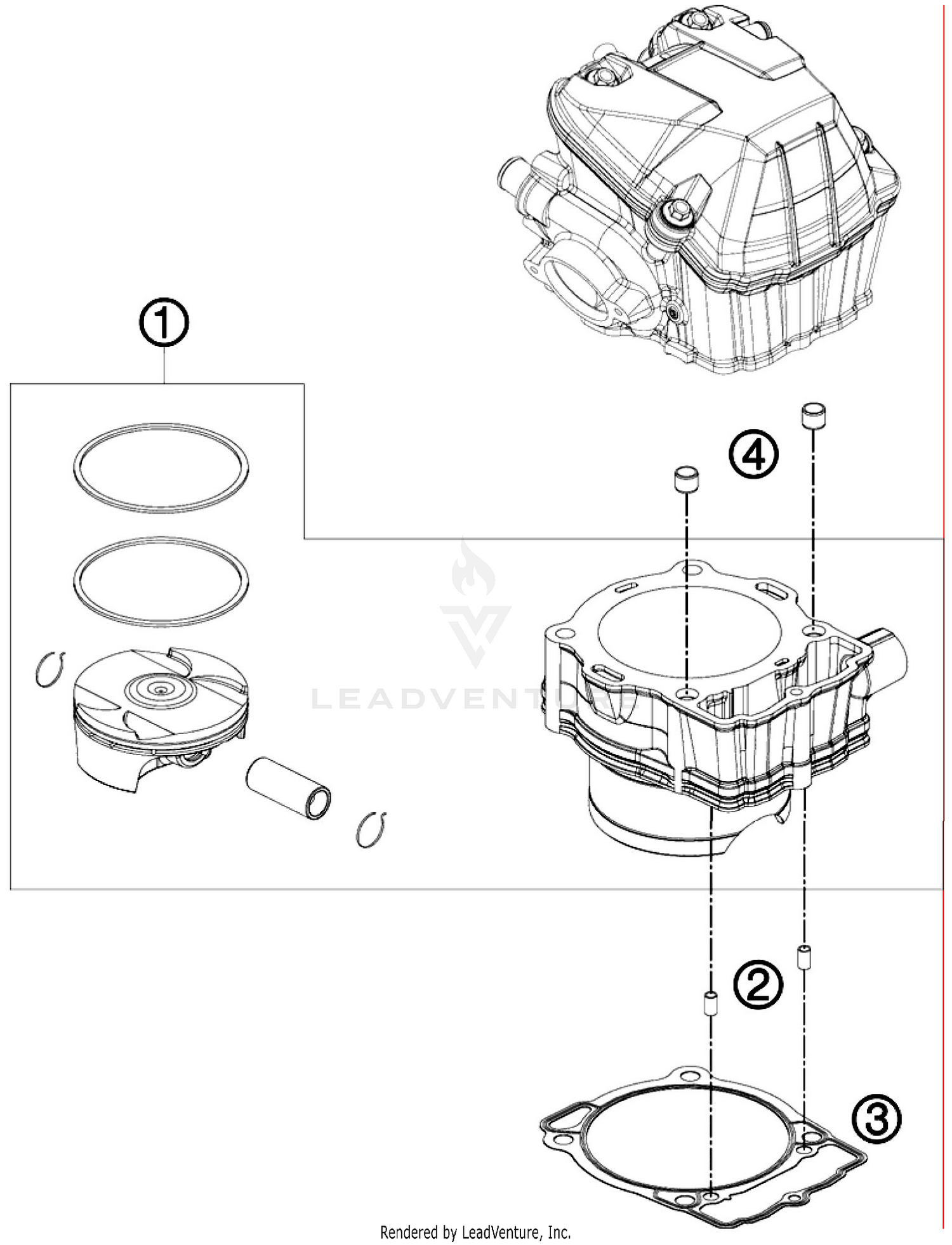 ①

④

LEADVENTURE

②

③

Rendered by LeadVenture, Inc.