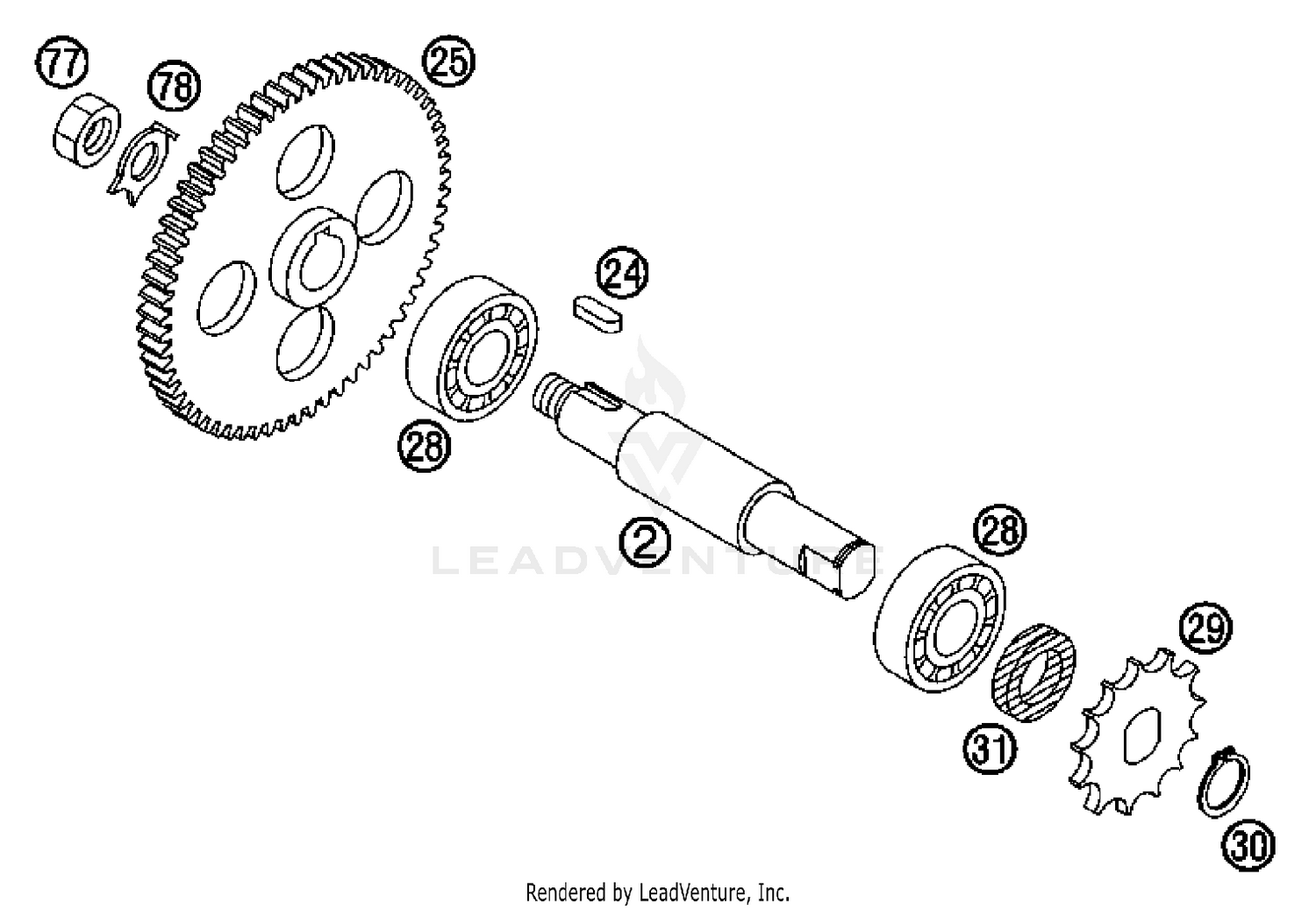 77
78
25
24
28
2
LEADVENTURE
28
29
31
30

Rendered by LeadVenture, Inc.