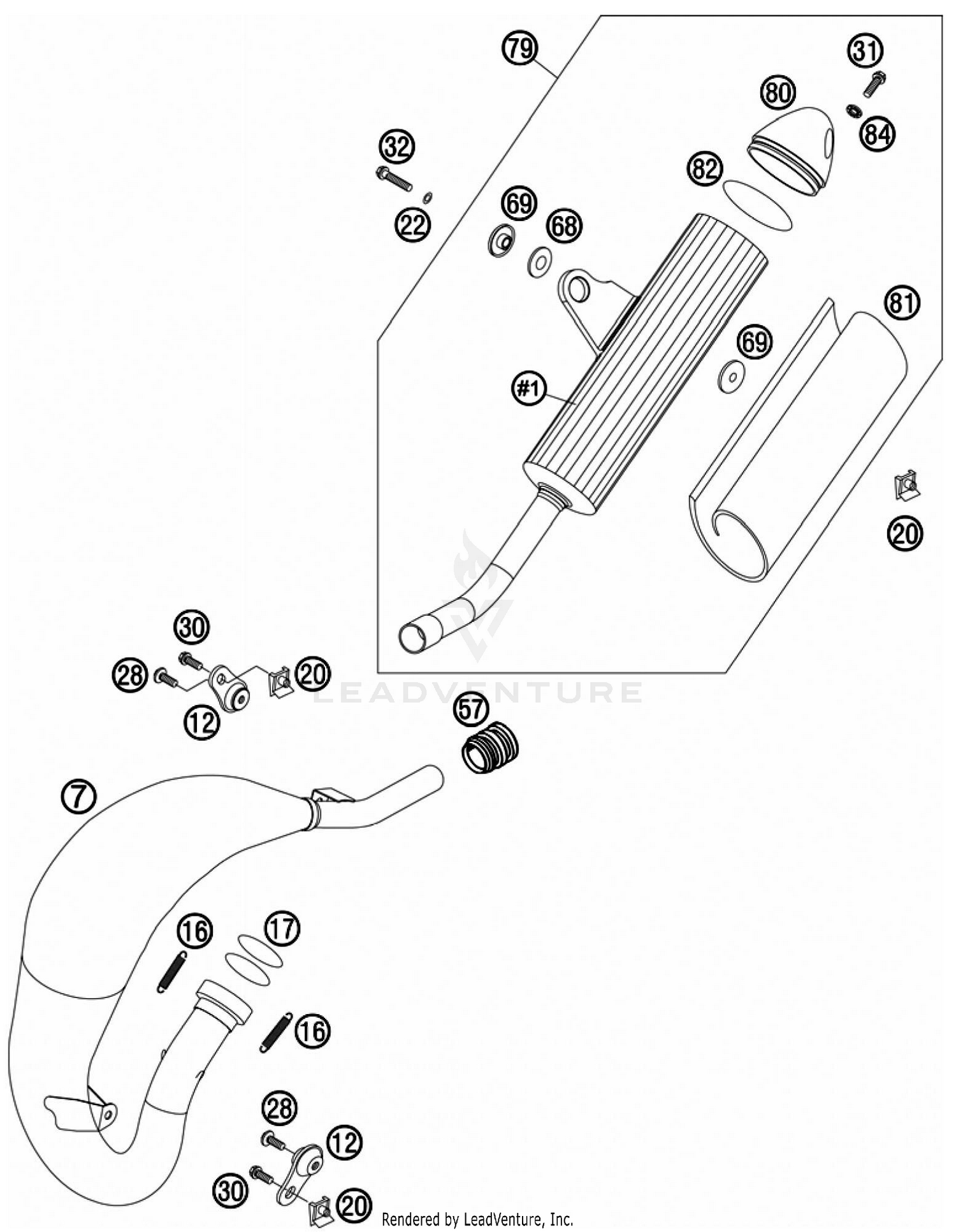 79
31
80
84
32
82
22
69
68
81
69
#1
20
30
28
20
12
57
LEADVENTURE
7
16
17
16
28
12
30
20
Rendered by LeadVenture, Inc.