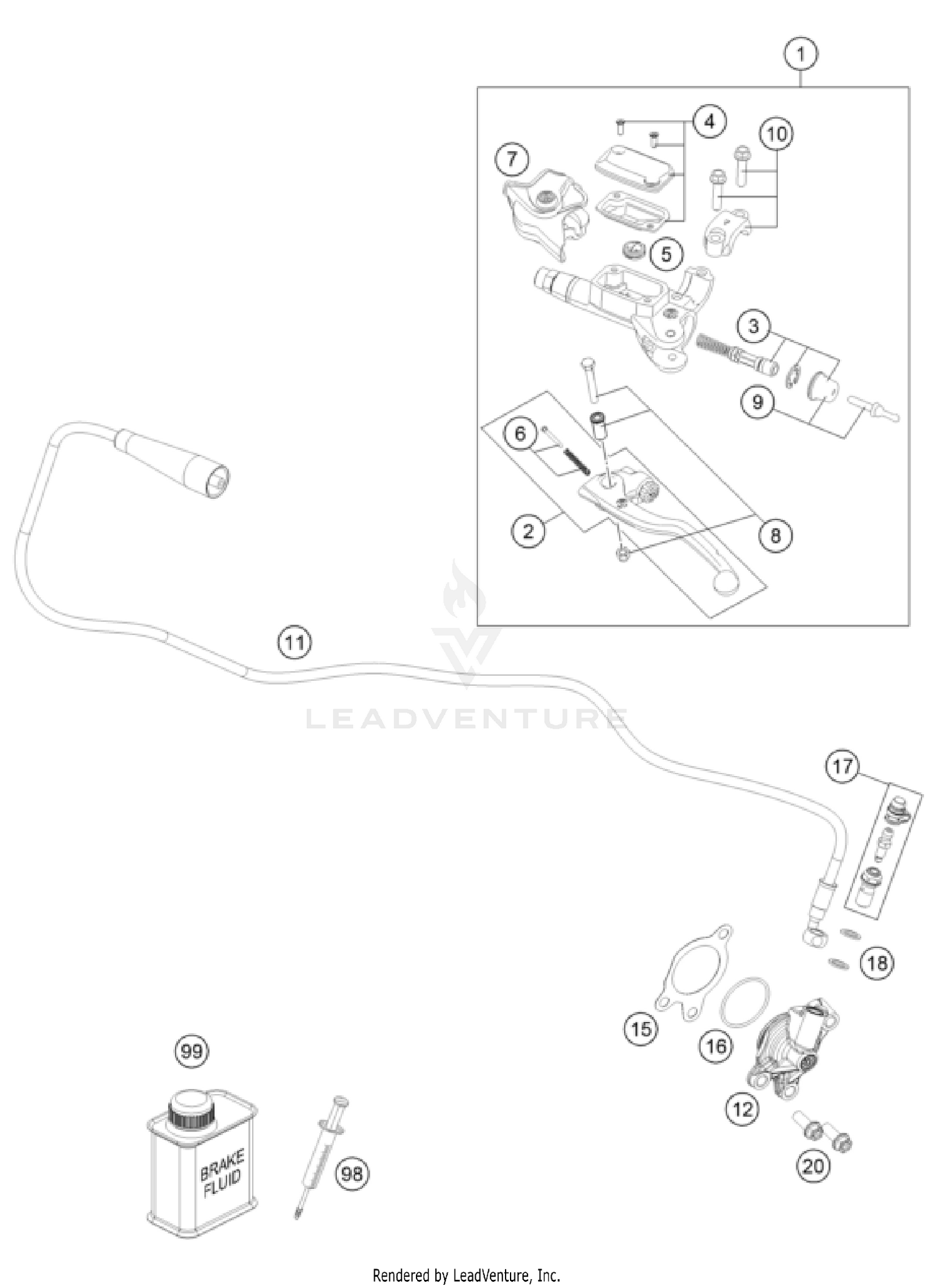 1
4
10
7
5
3
9
6
2
8
11
LEADVENTURE
17
18
15
16
12
20
99
BRAKE FLUID
98
Rendered by LeadVenture, Inc.