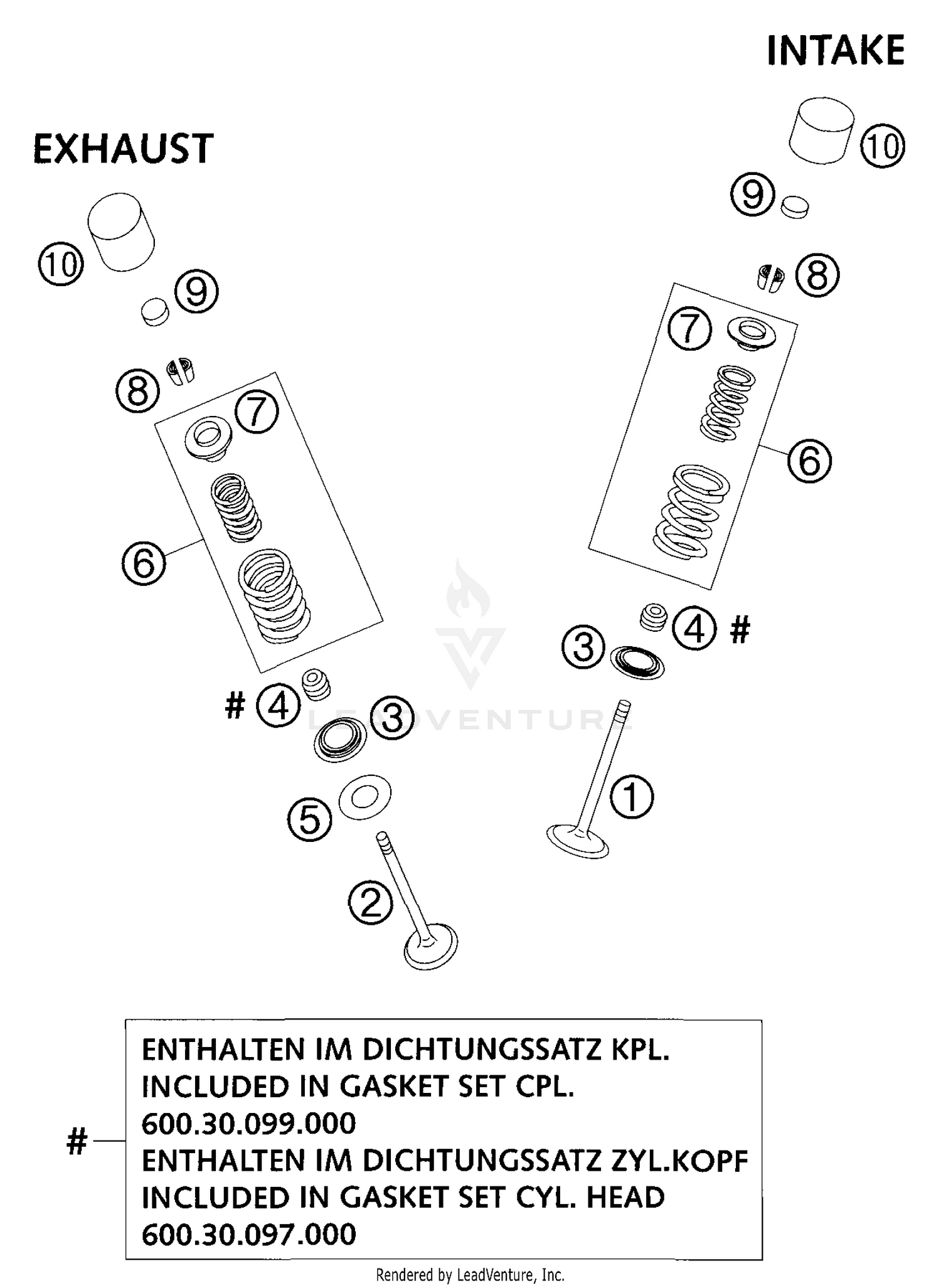 INTAKE

EXHAUST

10
9
8
7
6
4 #
3
1

10
9
8
7
6
# 4
3
5
2

LEADVENTURE

#

ENTHALTEN IM DICHTUNGSSATZ KPL.
INCLUDED IN GASKET SET CPL.
600.30.099.000
ENTHALTEN IM DICHTUNGSSATZ ZYL.KOPF
INCLUDED IN GASKET SET CYL. HEAD
600.30.097.000

Rendered by LeadVenture, Inc.