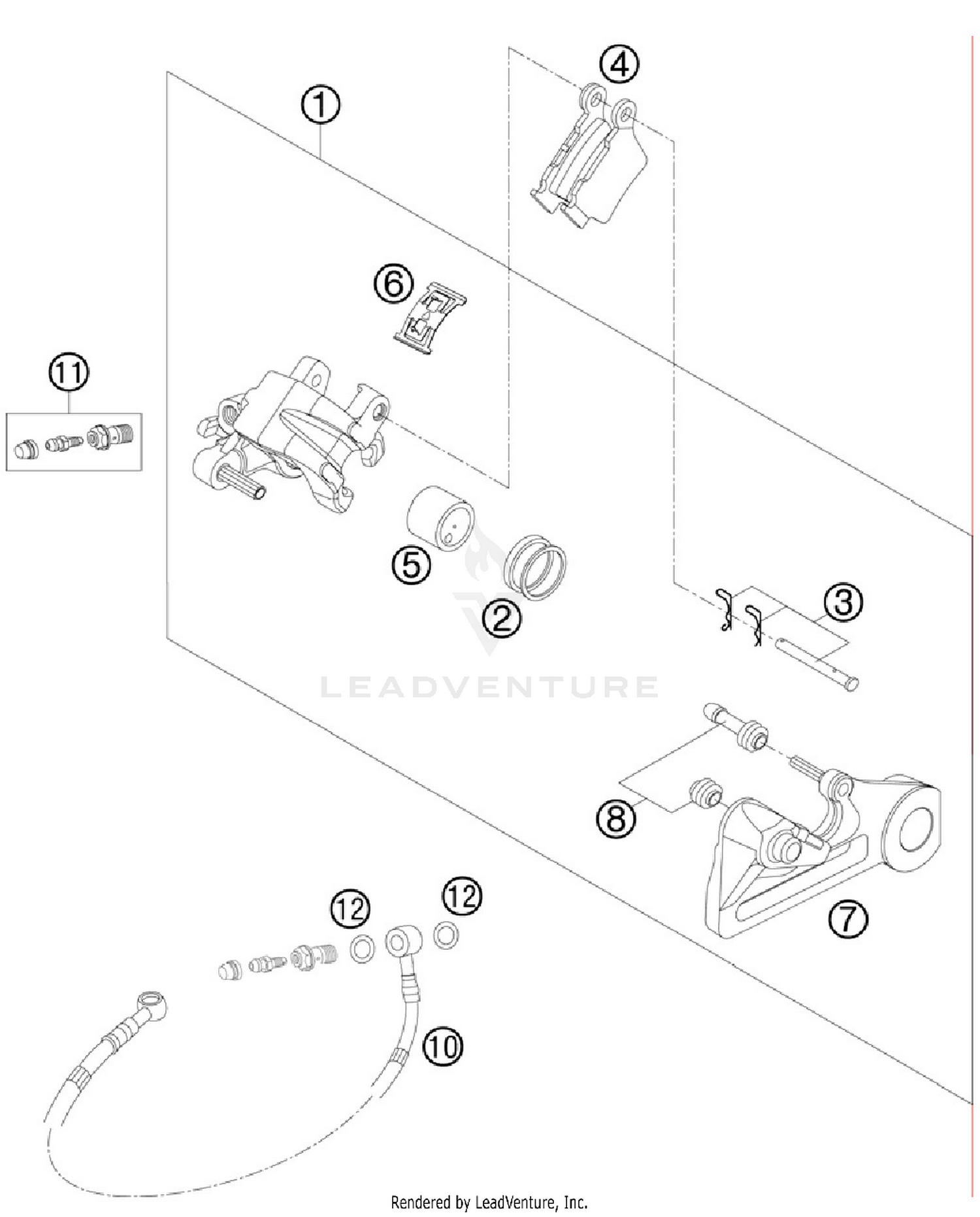 4
1
6
11
5
2
3
LEADVENTURE
8
7
12
12
10
Rendered by LeadVenture, Inc.