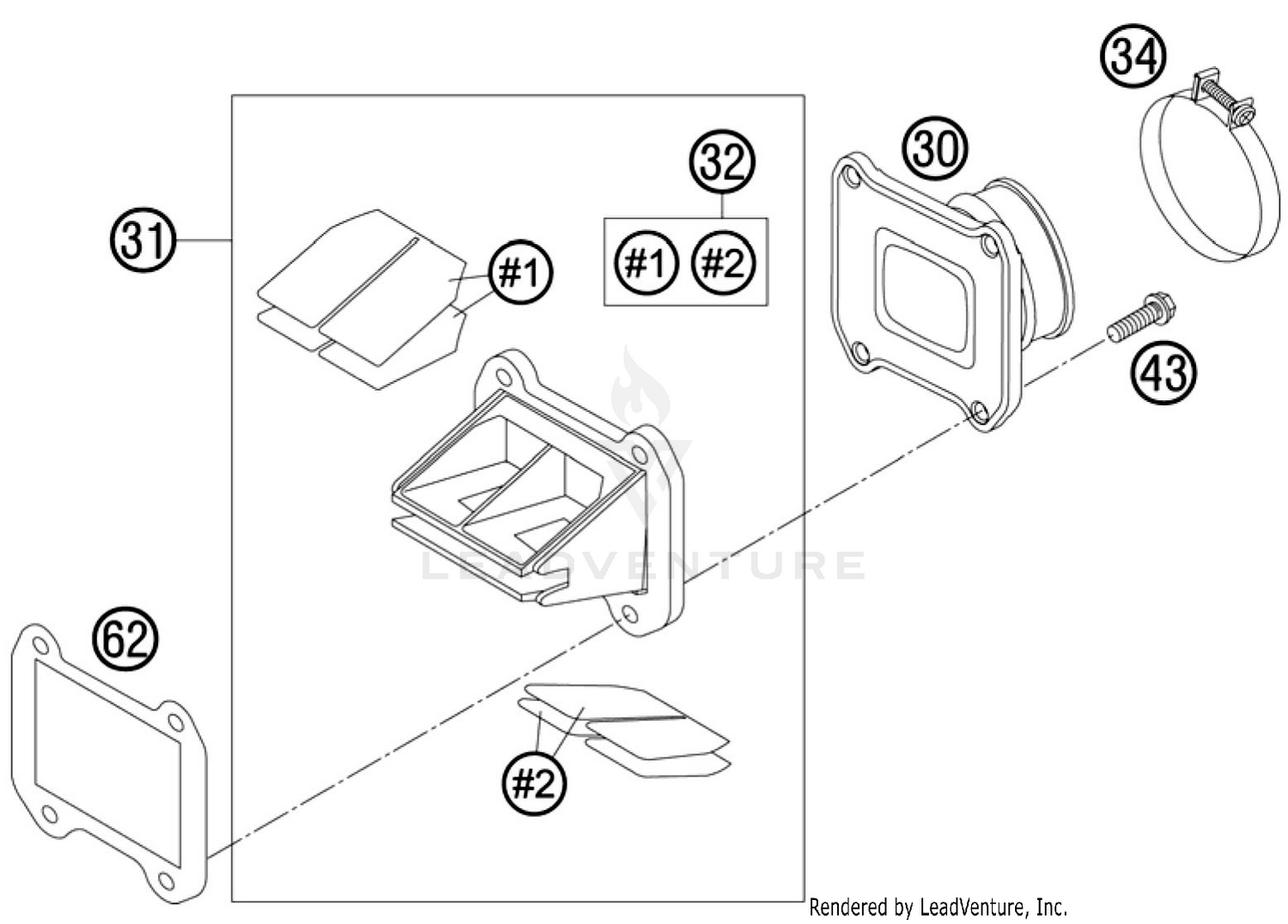 34

30

32

31

#1

#1 #2

43

LEADVENTURE

62

#2

Rendered by LeadVenture, Inc.