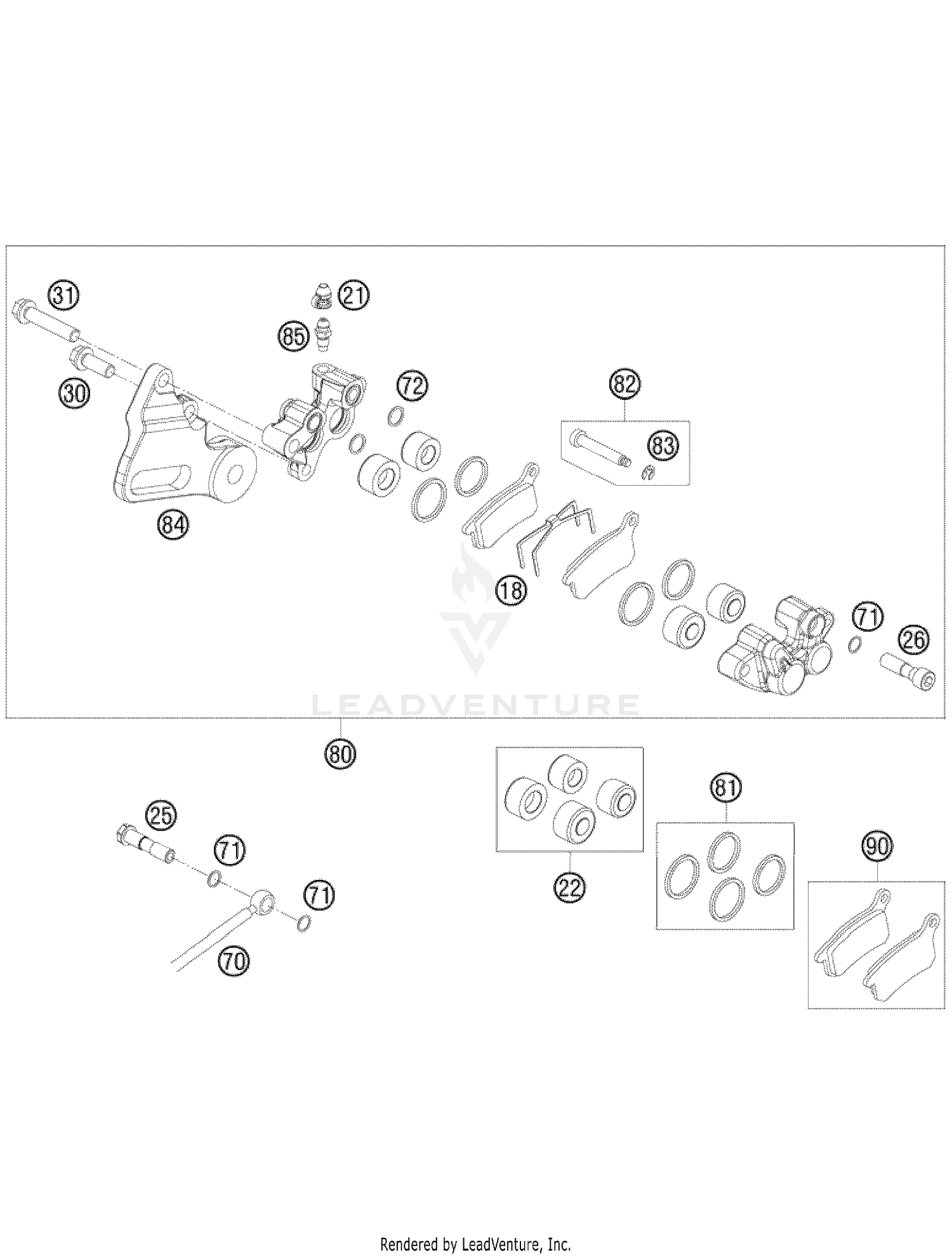 31
21
85
30
72
82
83
84
18
71
26
LEADVENTURE
80
25
71
71
70
22
81
90
Rendered by LeadVenture, Inc.