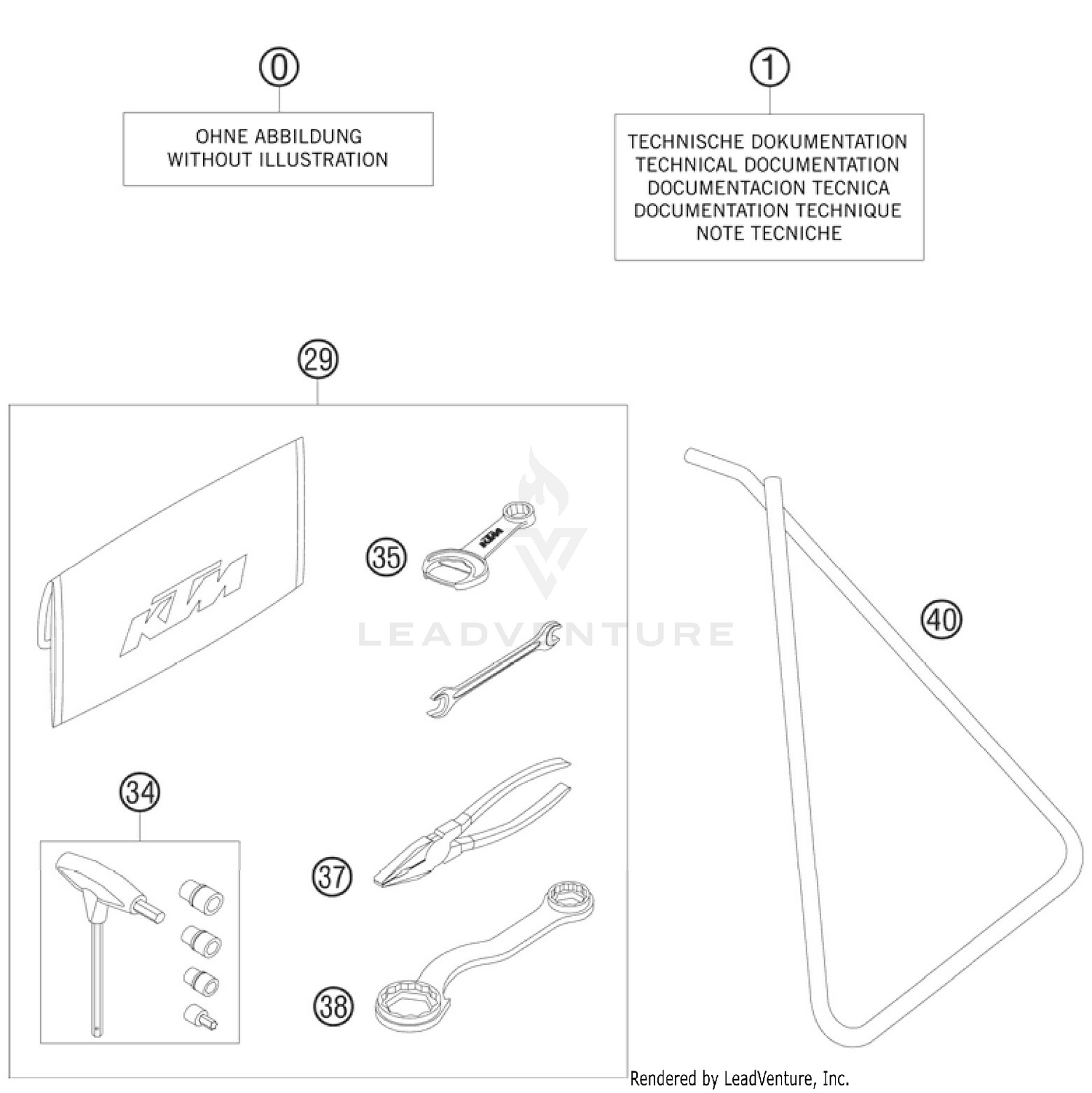 0

OHNE ABBILDUNG
WITHOUT ILLUSTRATION

1

TECHNISCHE DOKUMENTATION
TECHNICAL DOCUMENTATION
DOCUMENTACION TECNICA
DOCUMENTATION TECHNIQUE
NOTE TECNICHE

29

KTM

35

KTM

LEADVENTURE

40

34

37

38

Rendered by LeadVenture, Inc.