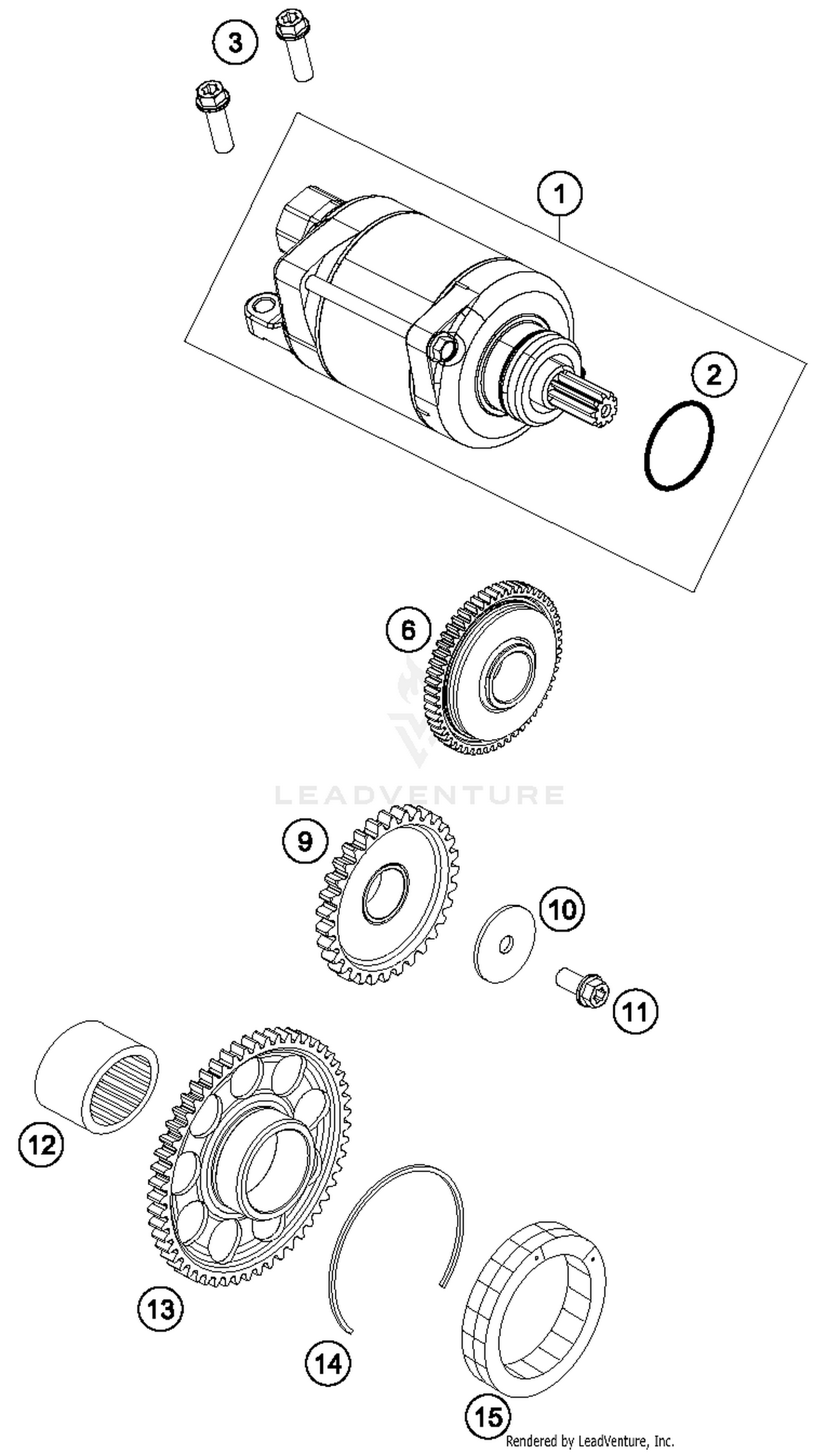 3

1

2

6

LEADVENTURE

9

10

11

12

13

14

15

Rendered by LeadVenture, Inc.