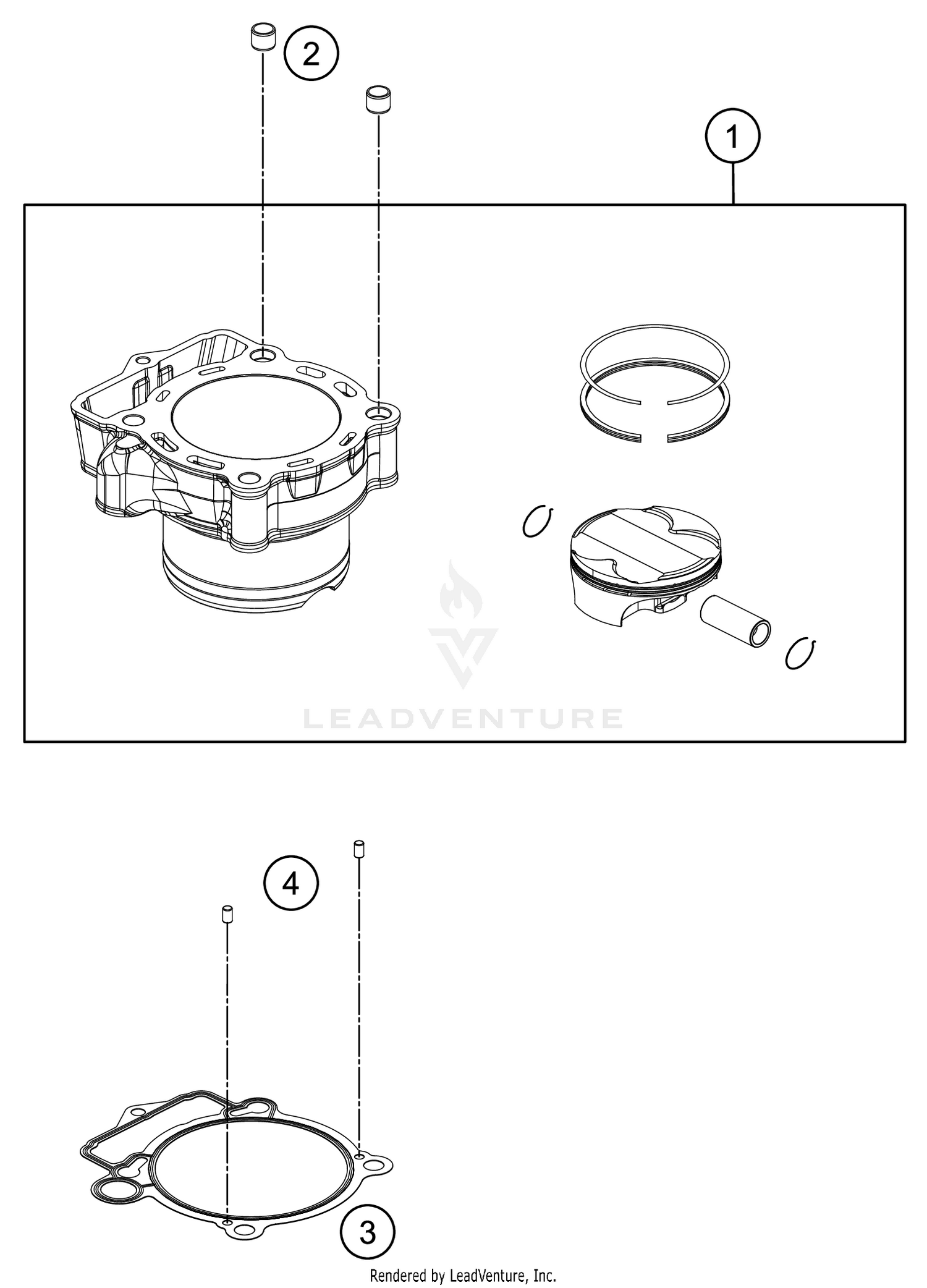 2

1

LEADVENTURE

4

3

Rendered by LeadVenture, Inc.