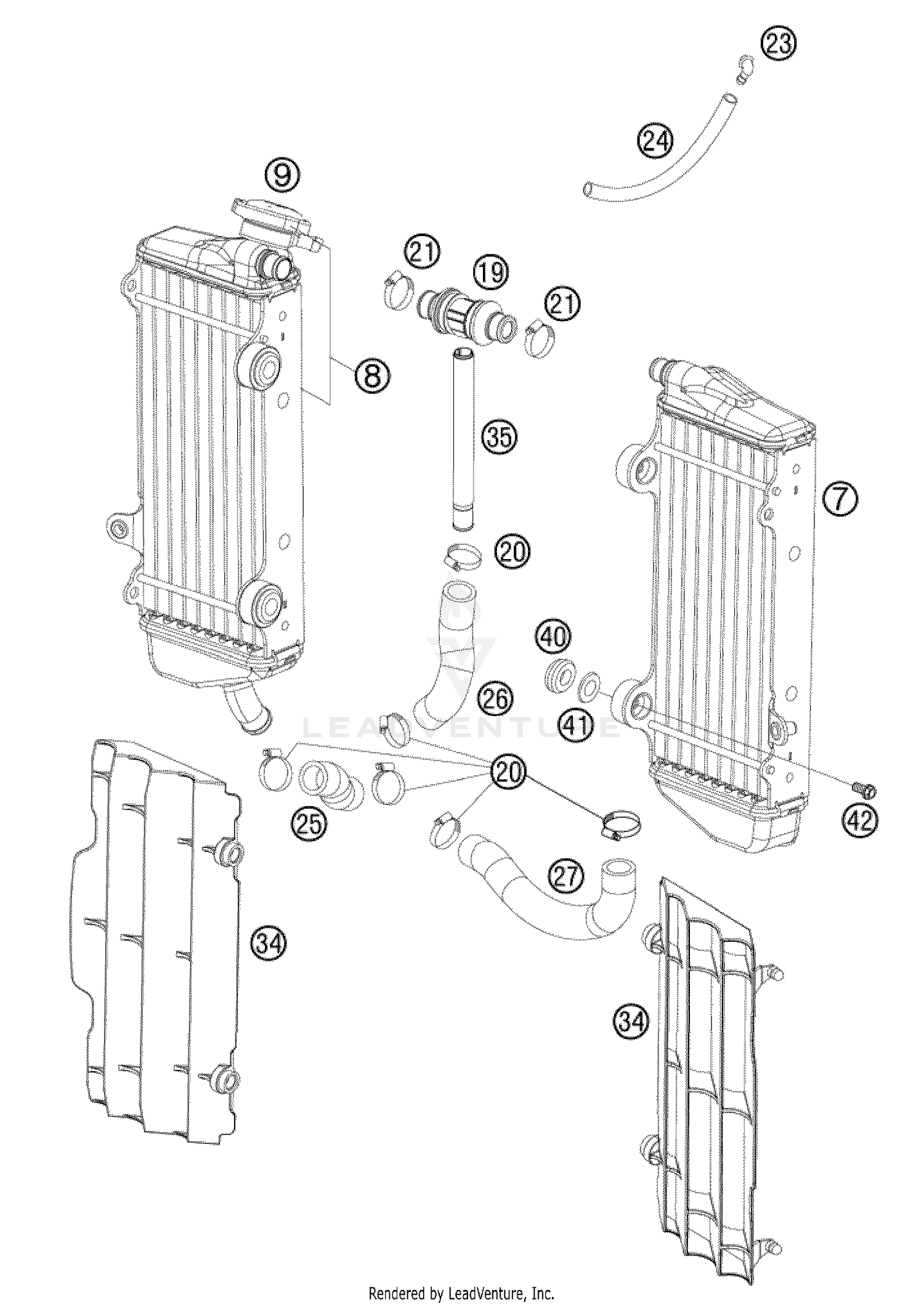 23
24
9
21
19
21
8
35
7
20
40
26
41
LEADVENTURE
20
25
42
27
34
34
Rendered by LeadVenture, Inc.