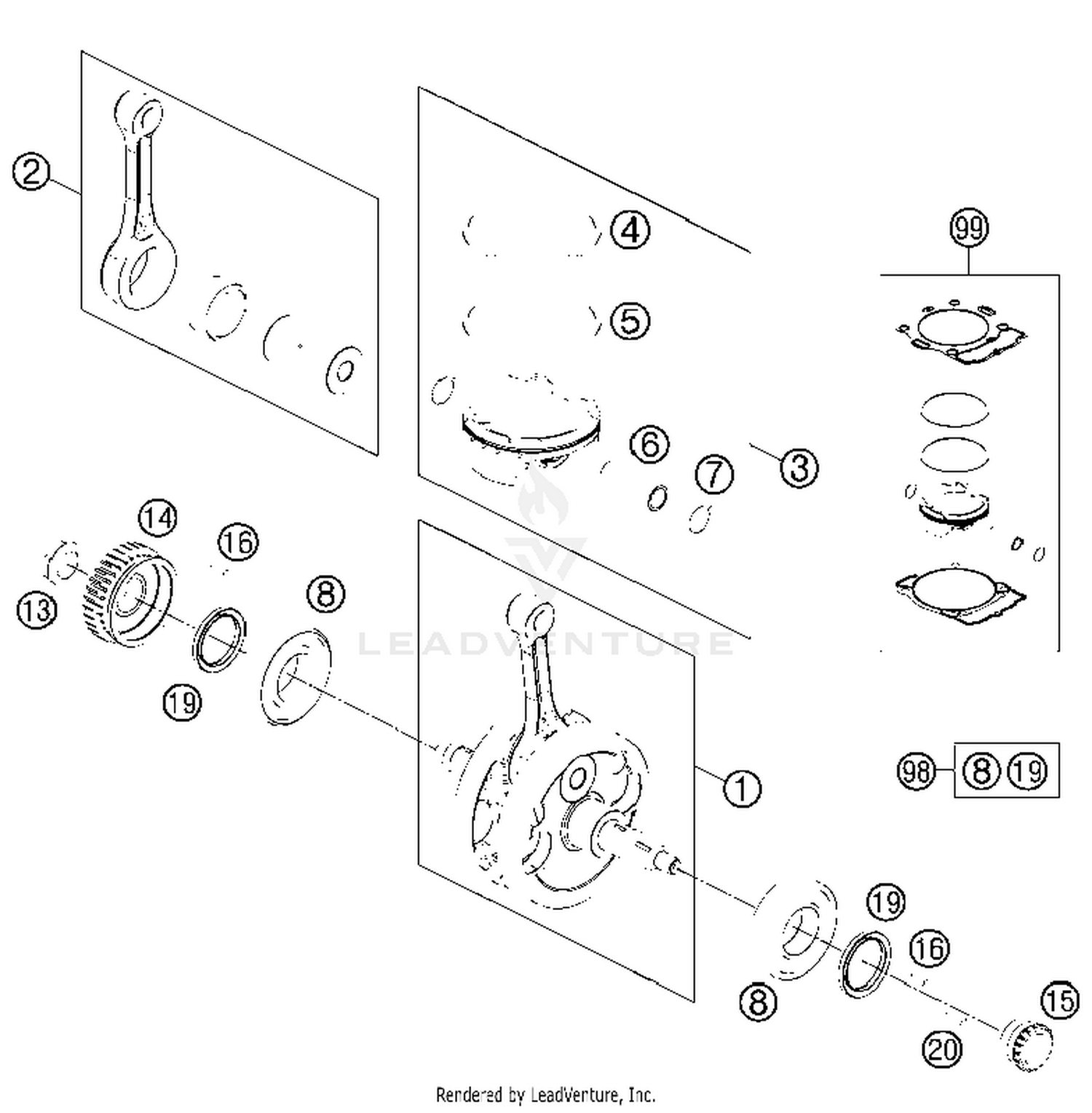 2
4
5
99
6
7
3
14
16
13
8
LEADVENTURE
19
1
98
8
19
19
16
8
15
20
Rendered by LeadVenture, Inc.